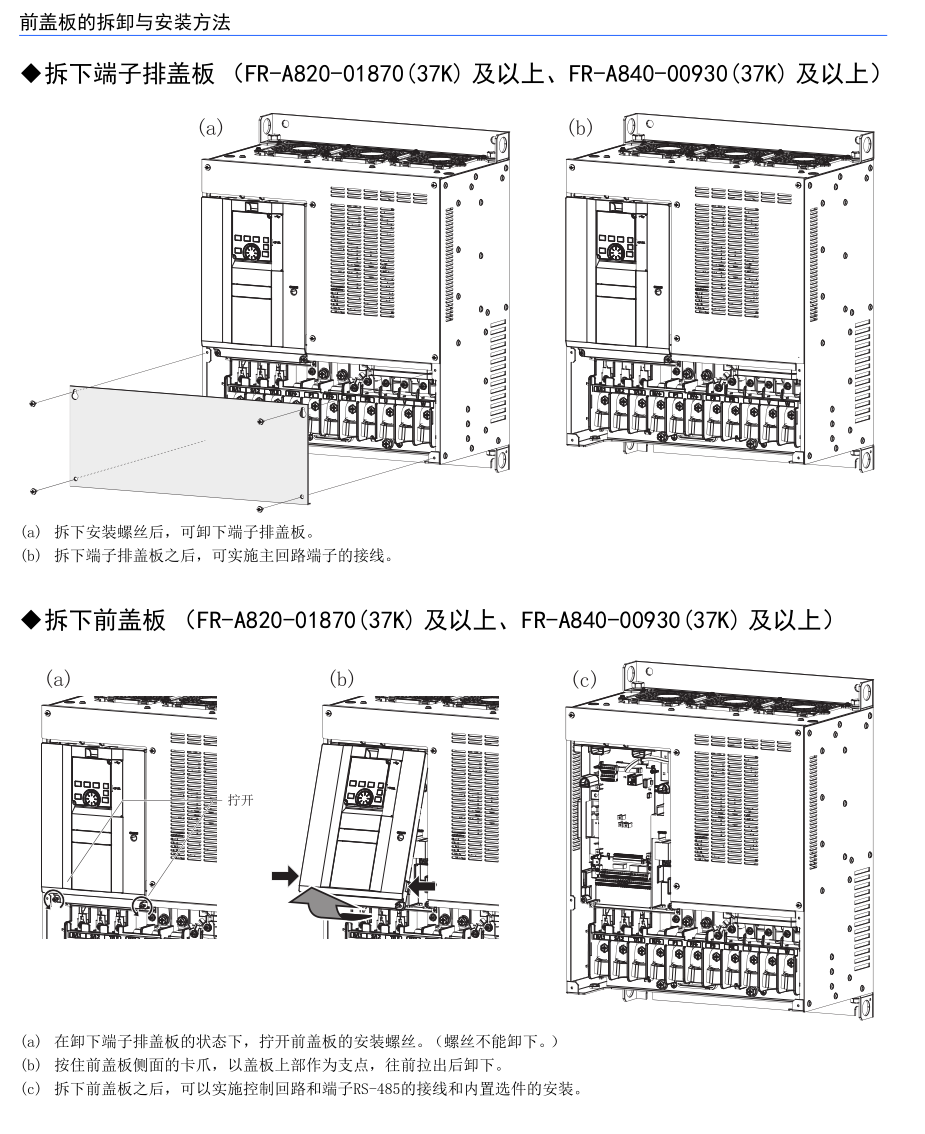 前盖板的拆卸与安装方法

◆拆下端子排盖板 (FR-A820-01870(37K) 及以上、FR-A840-00930(37K) 及以上)

(a)

(b)

(a) 拆下安装螺丝后，可卸下端子排盖板。
(b) 拆下端子排盖板之后，可实施主回路端子的接线。

◆拆下前盖板 (FR-A820-01870(37K) 及以上、FR-A840-00930(37K) 及以上)

(a)

拧开

(b)

(c)

(a) 在卸下端子排盖板的状态下，拧开前盖板的安装螺丝。(螺丝不能卸下。)
(b) 按住前盖板侧面的卡爪，以盖板上部作为支点，往前拉出后卸下。
(c) 拆下前盖板之后，可以实施控制回路和端子RS-485的接线和内置选件的安装。