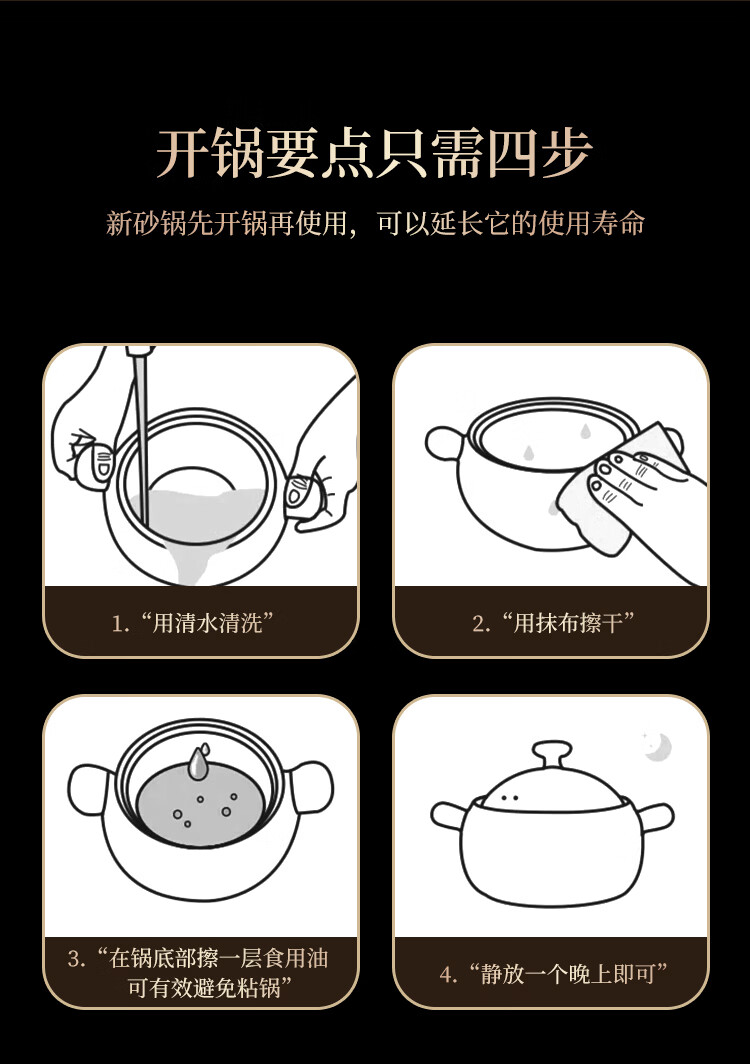 开锅要点只需四步

新砂锅先开锅再使用，可以延长它的使用寿命

1.“用清水清洗”

2.“用抹布擦干”

3.“在锅底部擦一层食用油可有效避免粘锅”

4.“静放一个晚上即可”