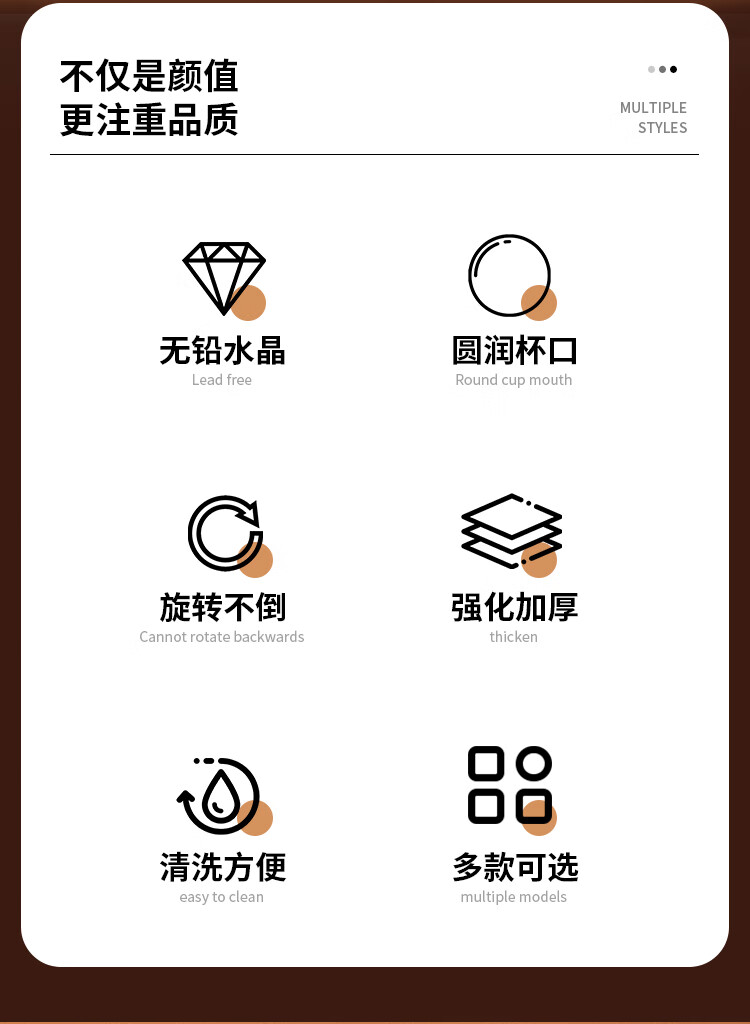 不仅是颜值
更注重品质

MULTIPLE
STYLES

无铅水晶
Lead free

圆润杯口
Round cup mouth

旋转不倒
Cannot rotate backwards

强化加厚
thicken

清洗方便
easy to clean

多款可选
multiple models