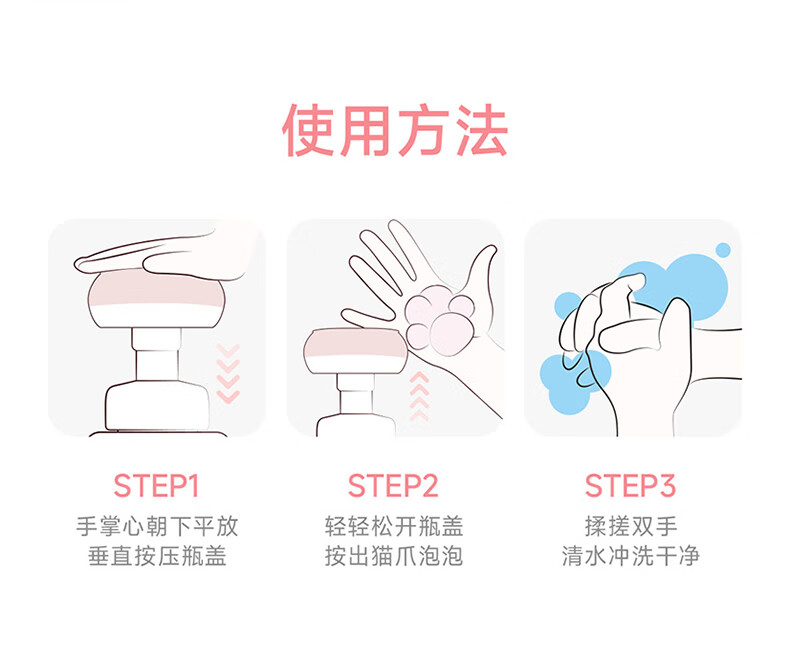 使用方法

STEP1
手掌心朝下平放
垂直按压瓶盖

STEP2
轻轻松开瓶盖
按出猫爪泡泡

STEP3
揉搓双手
清水冲洗干净