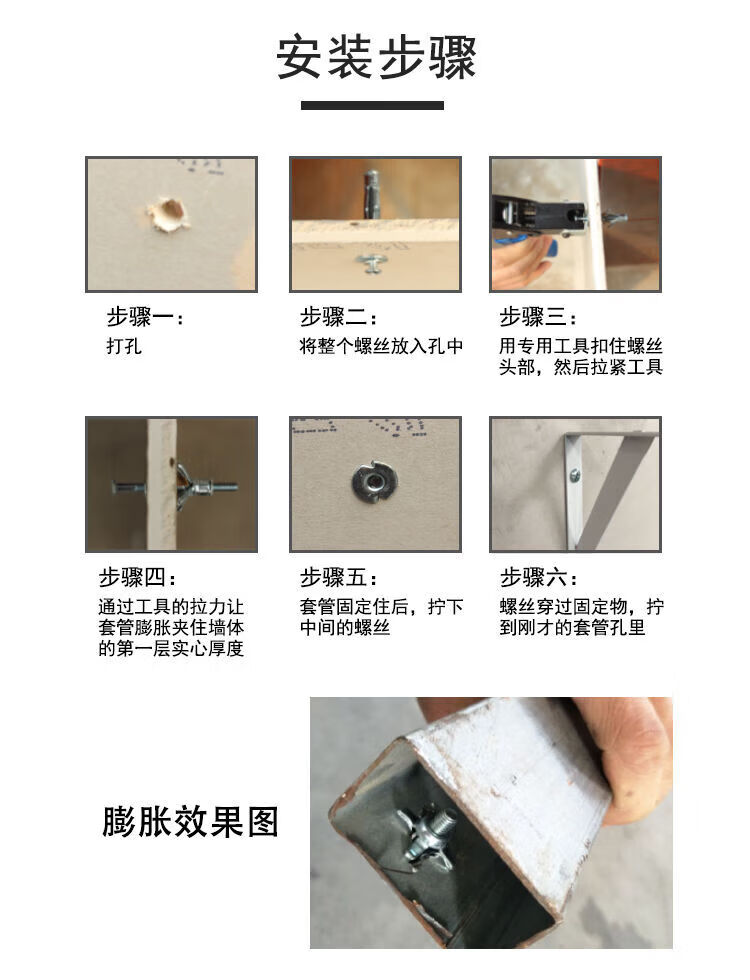 安装步骤

步骤一：
打孔

步骤二：
将整个螺丝放入孔中

步骤三：
用专用工具扣住螺丝头部，然后拉紧工具

步骤四：
通过工具的拉力让套管膨胀夹住墙体的第一层实心厚度

步骤五：
套管固定住后，拧下中间的螺丝

步骤六：
螺丝穿过固定物，拧到刚才的套管孔里

膨胀效果图