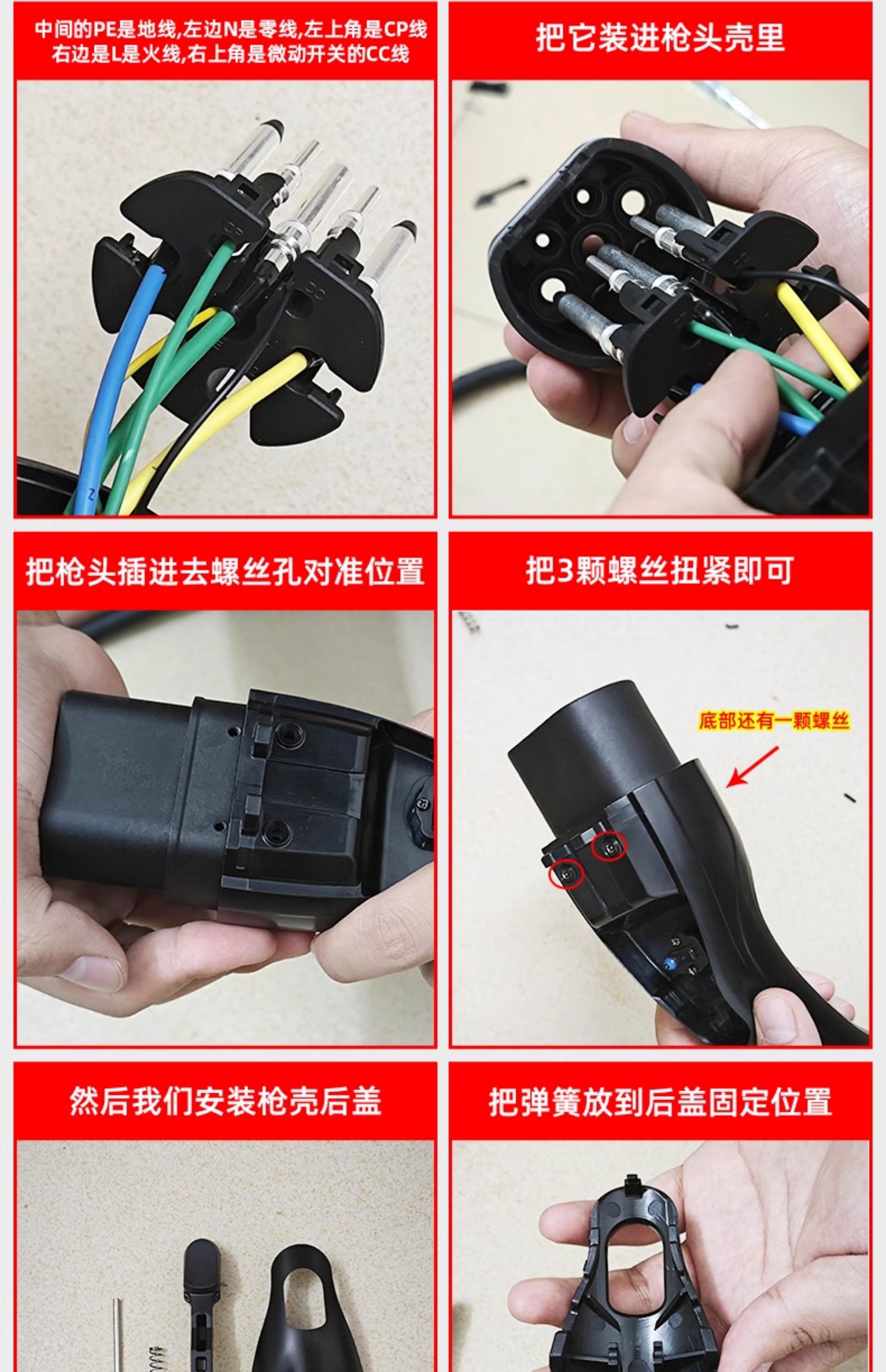 中间的PE是地线,左边N是零线,左上角是CP线
右边是L是火线,右上角是微动开关的CC线

把它装进枪头壳里

把枪头插进去螺丝孔对准位置

把3颗螺丝扭紧即可

底部还有一颗螺丝

然后我们安装枪壳后盖

把弹簧放到后盖固定位置