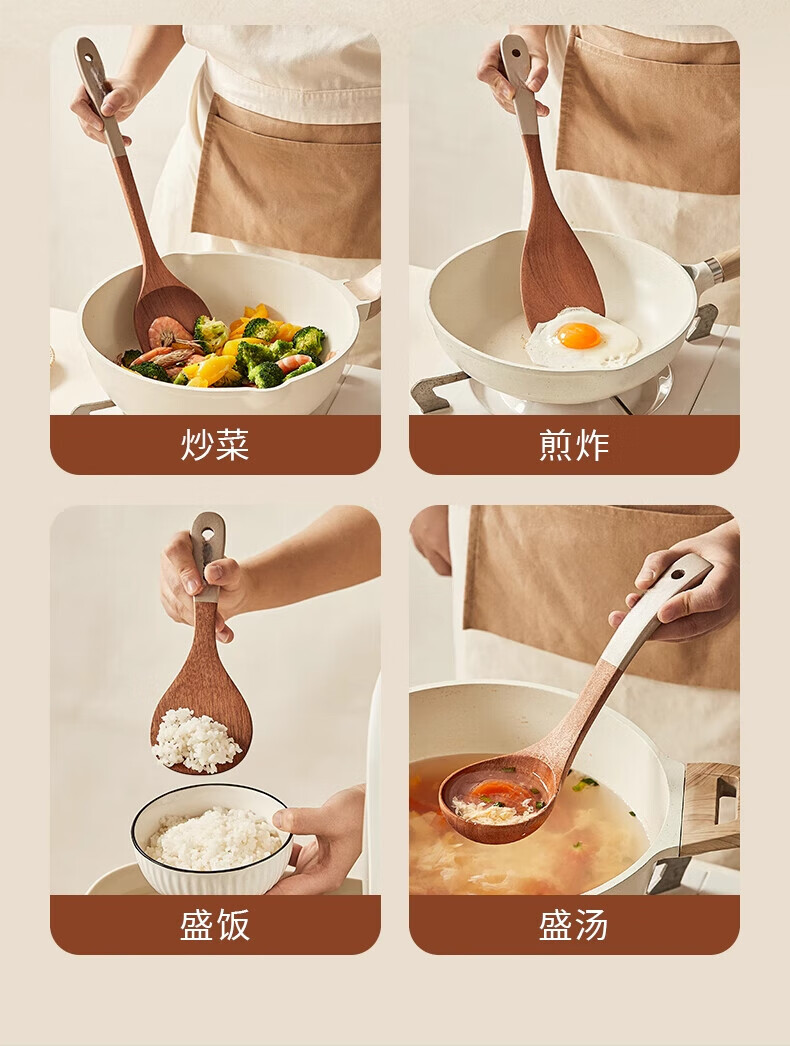 炒菜

煎炸

盛饭

盛汤