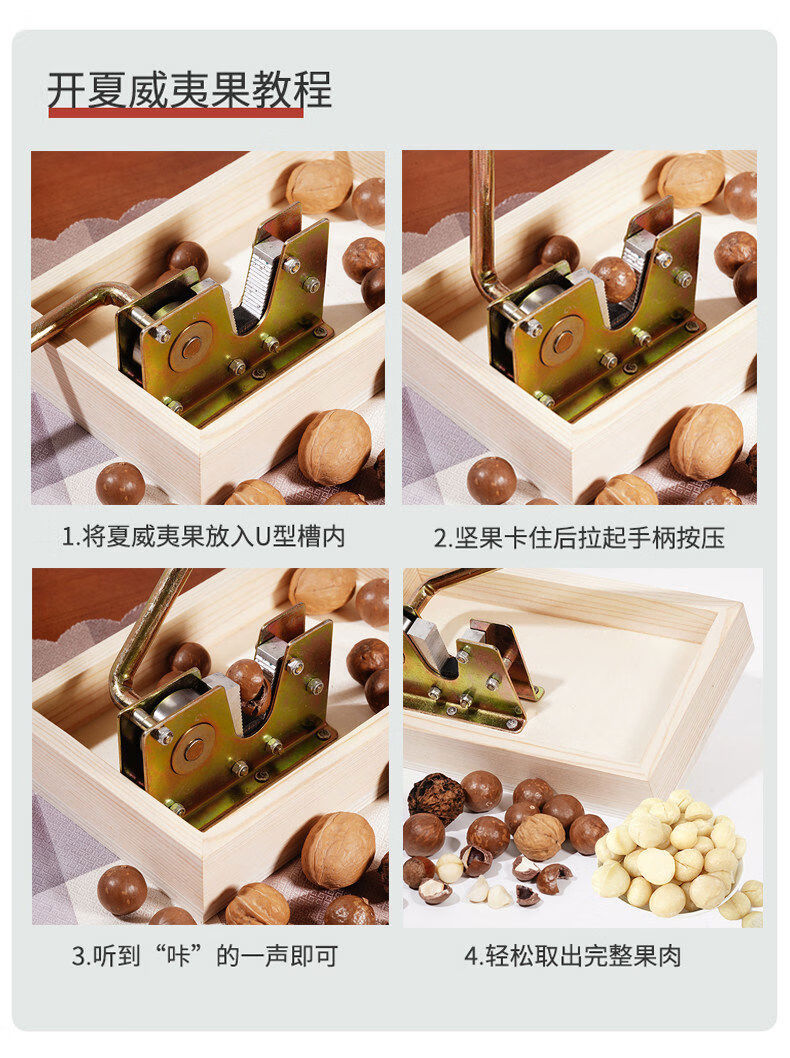 开夏威夷果教程

1.将夏威夷果放入U型槽内

2.坚果卡住后拉起手柄按压

3.听到“咔”的一声即可

4.轻松取出完整果肉