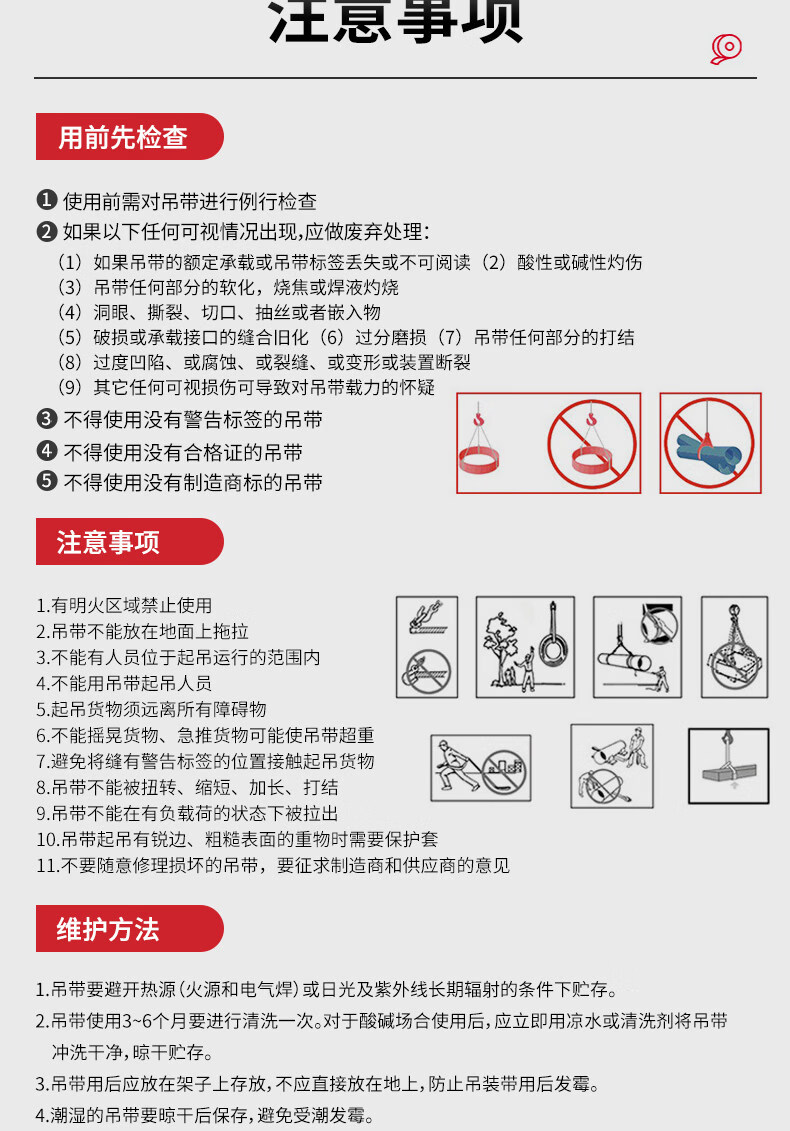 注意事项

用前先检查

❶ 使用前需对吊带进行例行检查
❷ 如果以下任何可视情况出现,应做废弃处理:
（1）如果吊带的额定承载或吊带标签丢失或不可阅读（2）酸性或碱性灼伤
（3）吊带任何部分的软化，烧焦或焊液灼烧
（4）洞眼、撕裂、切口、抽丝或者嵌入物
（5）破损或承载接口的缝合旧化（6）过分磨损（7）吊带任何部分的打结
（8）过度凹陷、或腐蚀、或裂缝、或变形或装置断裂
（9）其它任何可视损伤可导致对吊带载力的怀疑
❸ 不得使用没有警告标签的吊带
❹ 不得使用没有合格证的吊带
❺ 不得使用没有制造商标的吊带

注意事项

1.有明火区域禁止使用
2.吊带不能放在地面上拖拉
3.不能有人员位于起吊运行的范围内
4.不能用吊带起吊人员
5.起吊货物须远离所有障碍物
6.不能摇晃货物、急推货物可能使吊带超重
7.避免将缝有警告标签的位置接触起吊货物
8.吊带不能被扭转、缩短、加长、打结
9.吊带不能在有负载荷的状态下被拉出
10.吊带起吊有锐边、粗糙表面的重物时需要保护套
11.不要随意修理损坏的吊带，要征求制造商和供应商的意见

维护方法

1.吊带要避开热源（火源和电气焊）或日光及紫外线长期辐射的条件下贮存。
2.吊带使用3~6个月要进行清洗一次。对于酸碱场合使用后，应立即用凉水或清洗剂将吊带冲洗干净，晾干贮存。
3.吊带用后应放在架子上存放，不应直接放在地上，防止吊装带用后发霉。
4.潮湿的吊带要晾干后保存，避免受潮发霉。