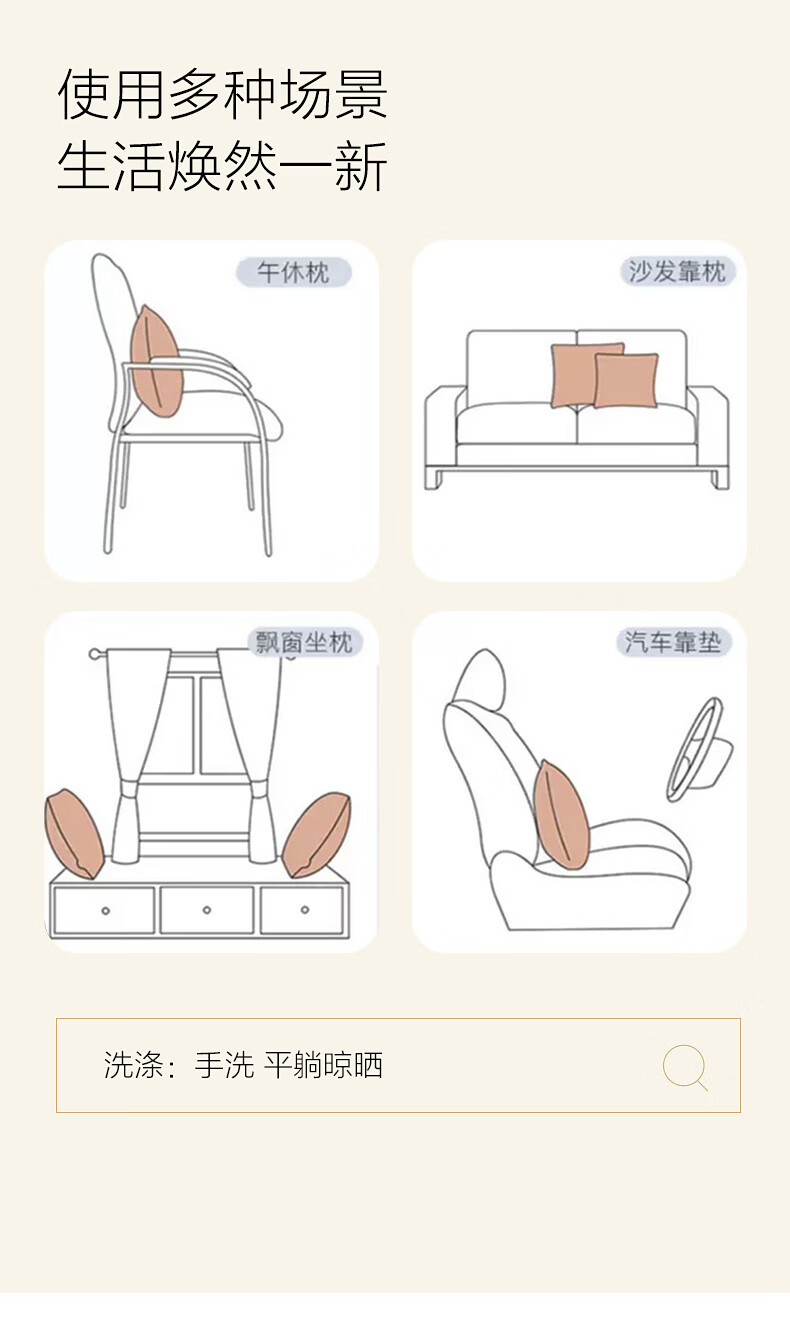 使用多种场景
生活焕然一新

午休枕

沙发靠枕

飘窗坐枕

汽车靠垫

洗涤：手洗 平躺晾晒