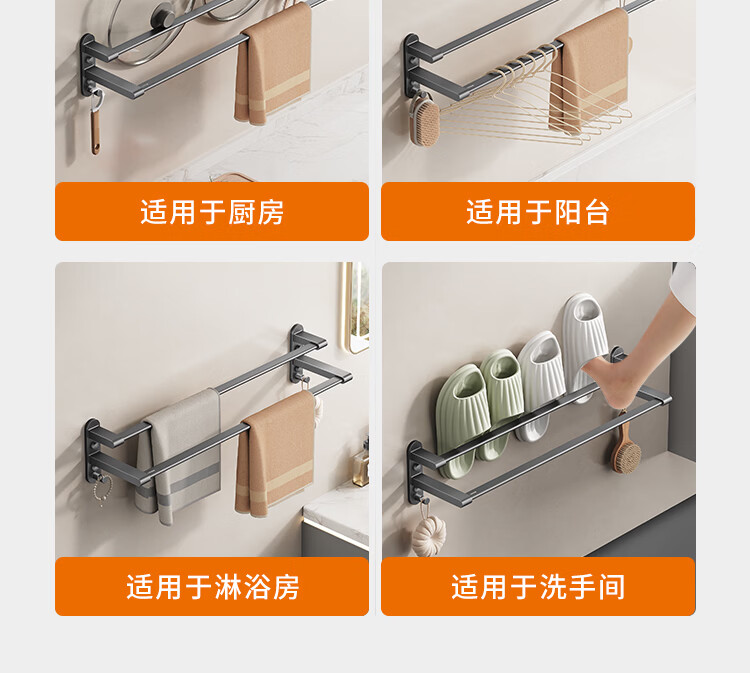 适用于厨房

适用于阳台

适用于淋浴房

适用于洗手间