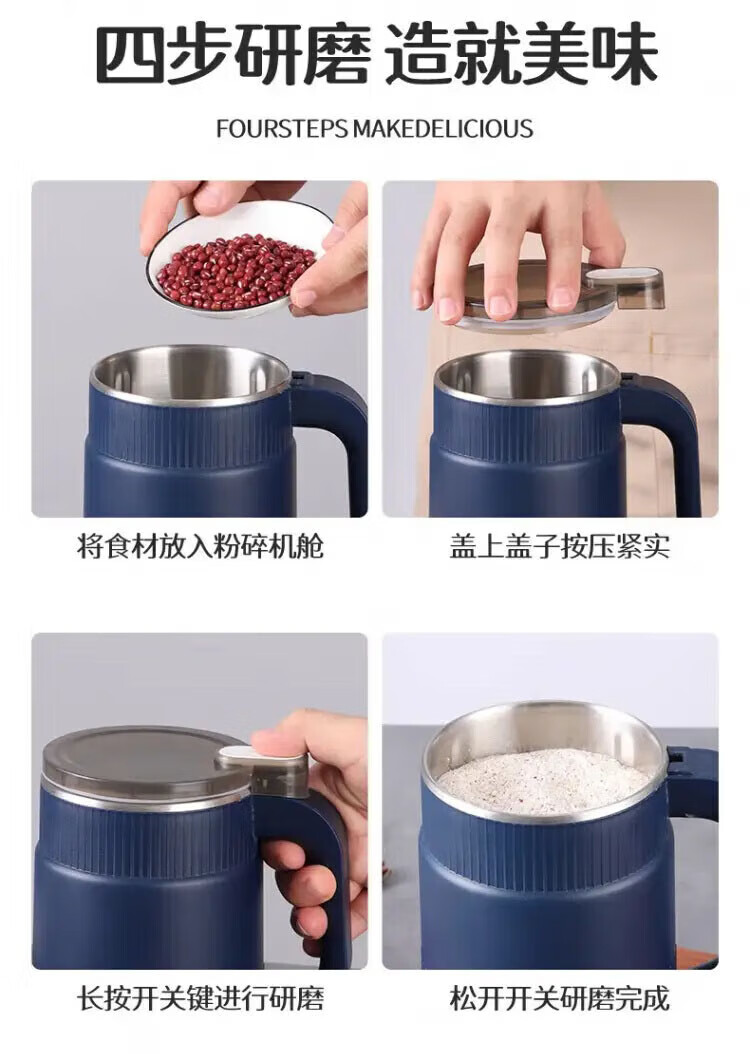 四步研磨 造就美味

FOURSTEPS MAKEDELICIOUS

将食材放入粉碎机舱

盖上盖子按压紧实

长按开关键进行研磨

松开开关研磨完成