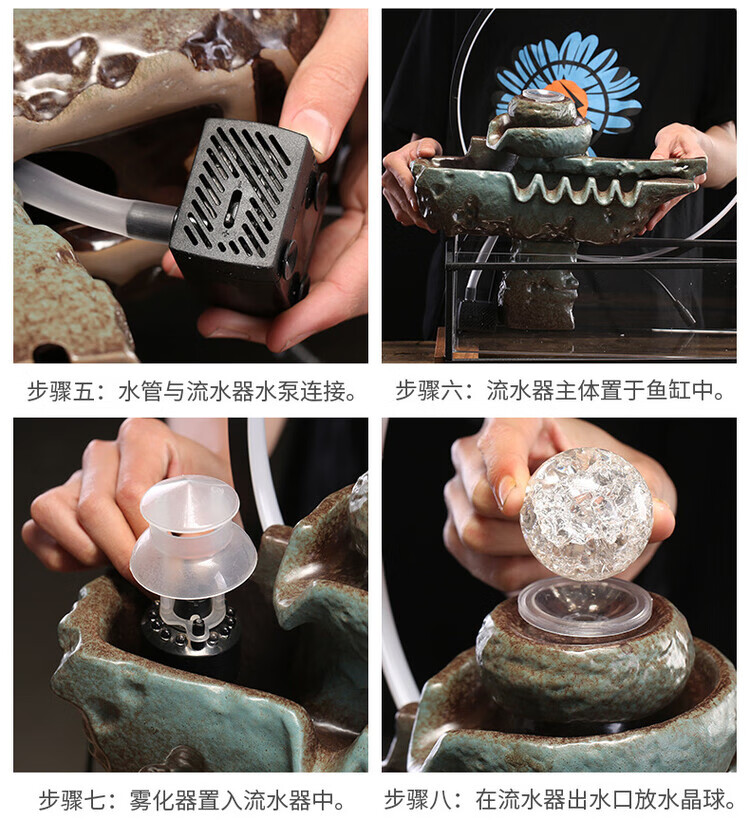 步骤五：水管与流水器水泵连接。

步骤六：流水器主体置于鱼缸中。

步骤七：雾化器置入流水器中。

步骤八：在流水器出水口放水晶球。