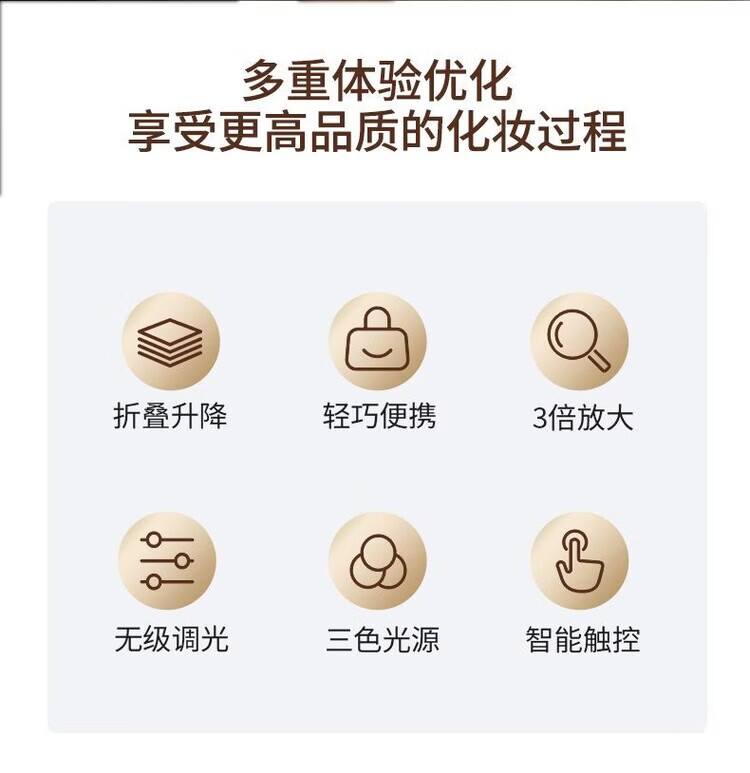 多重体验优化
享受更高品质的化妆过程

折叠升降

轻巧便携

3倍放大

无级调光

三色光源

智能触控