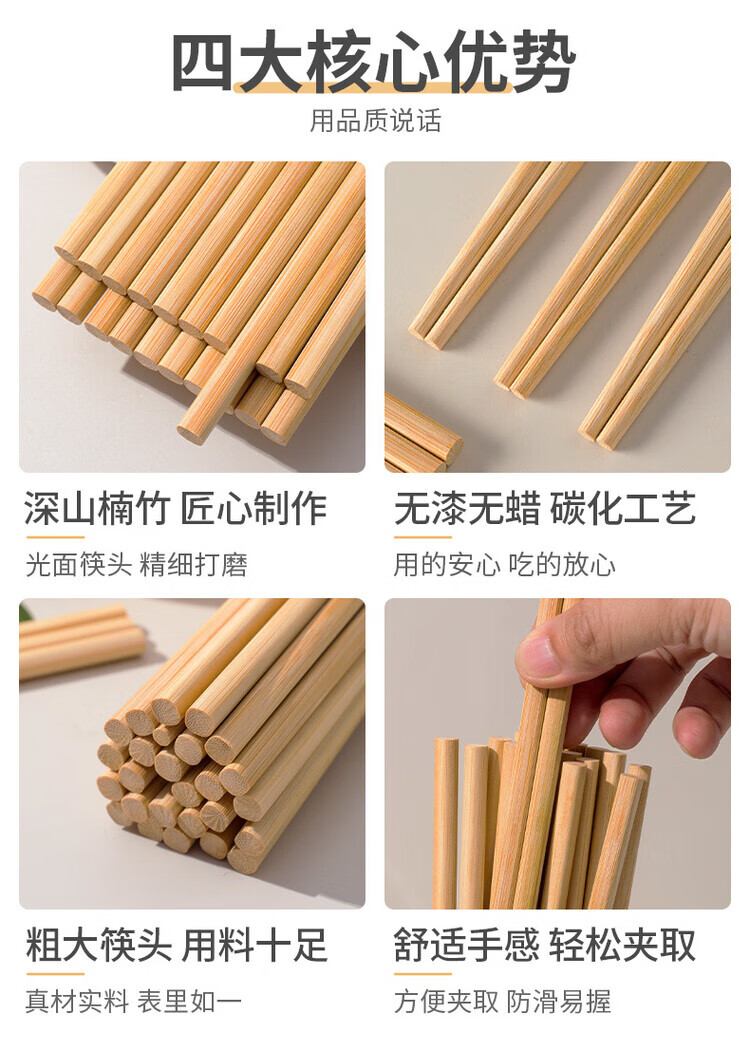 四大核心优势
用品质说话

深山楠竹 匠心制作
光面筷头 精细打磨

无漆无蜡 碳化工艺
用的安心 吃的放心

粗大筷头 用料十足
真材实料 表里如一

舒适手感 轻松夹取
方便夹取 防滑易握