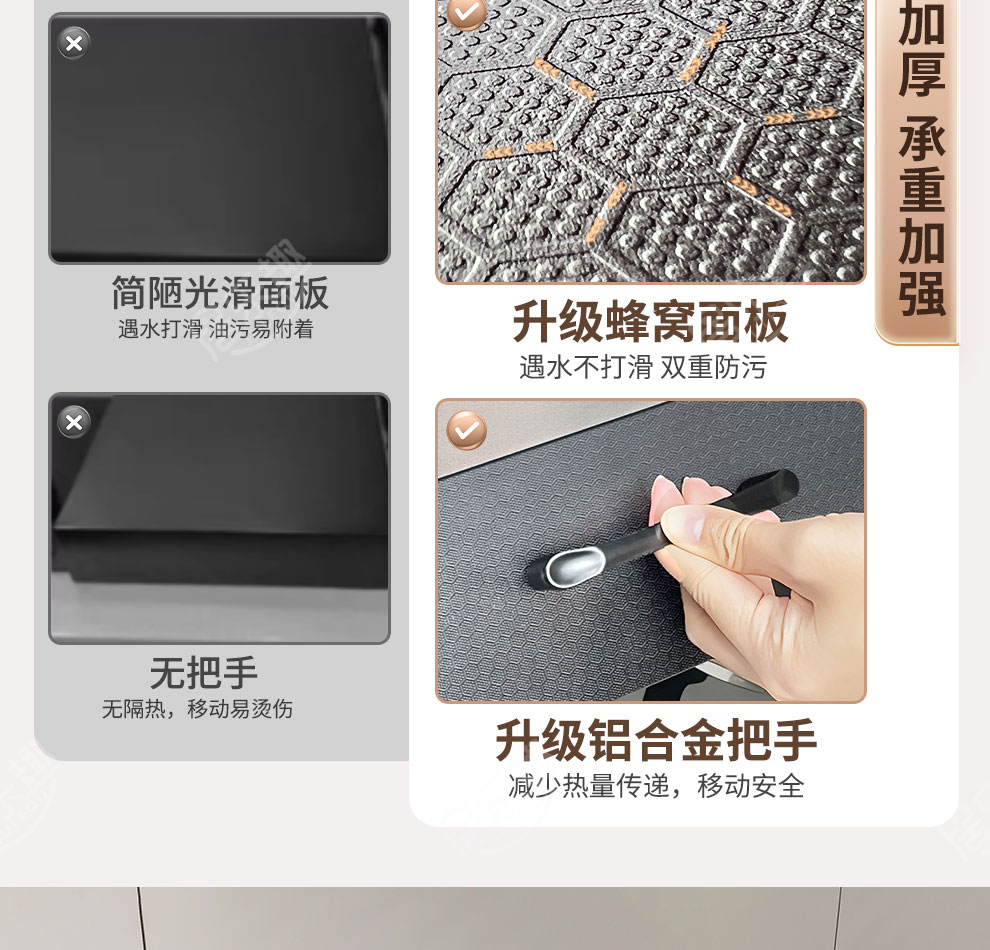 简陋光滑面板
遇水打滑 油污易附着

无把手
无隔热，移动易烫伤

升级蜂窝面板
遇水不打滑 双重防污

升级铝合金把手
减少热量传递，移动安全

加厚 承重加强