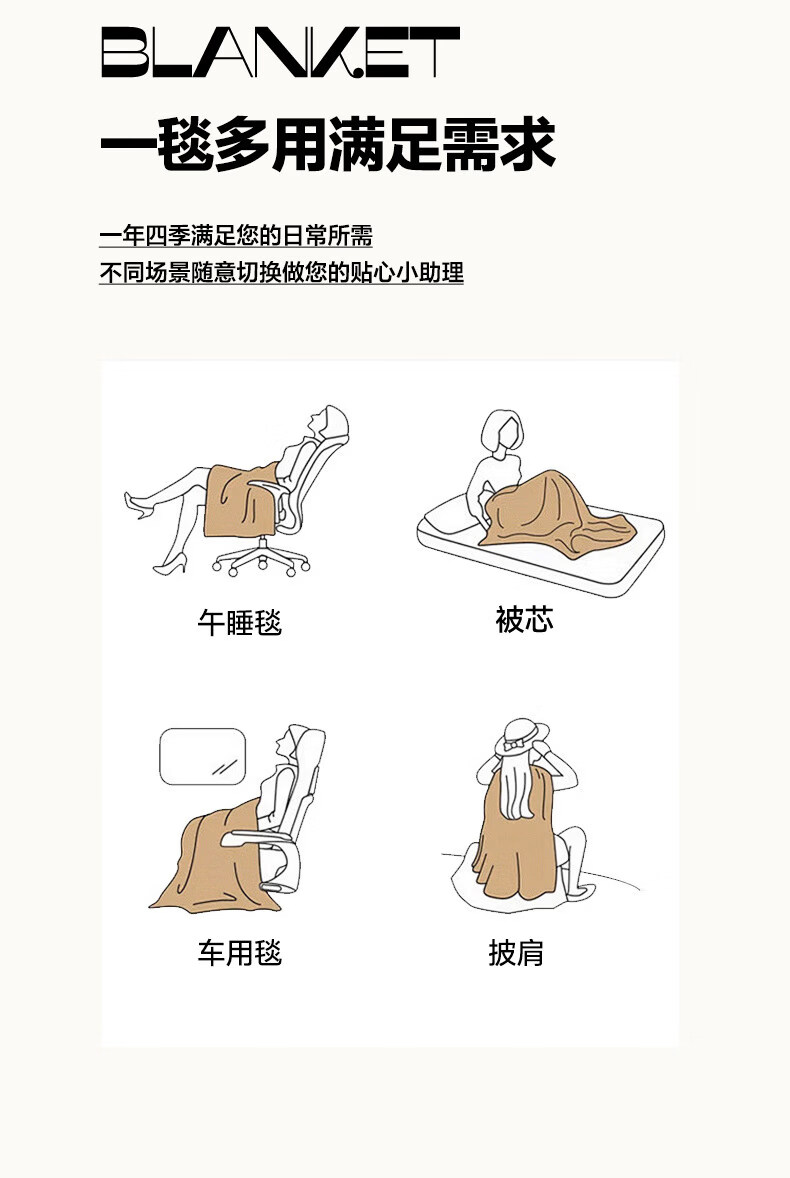 BLANKET

一毯多用满足需求

一年四季满足您的日常所需
不同场景随意切换做您的贴心小助理

午睡毯

被芯

车用毯

披肩