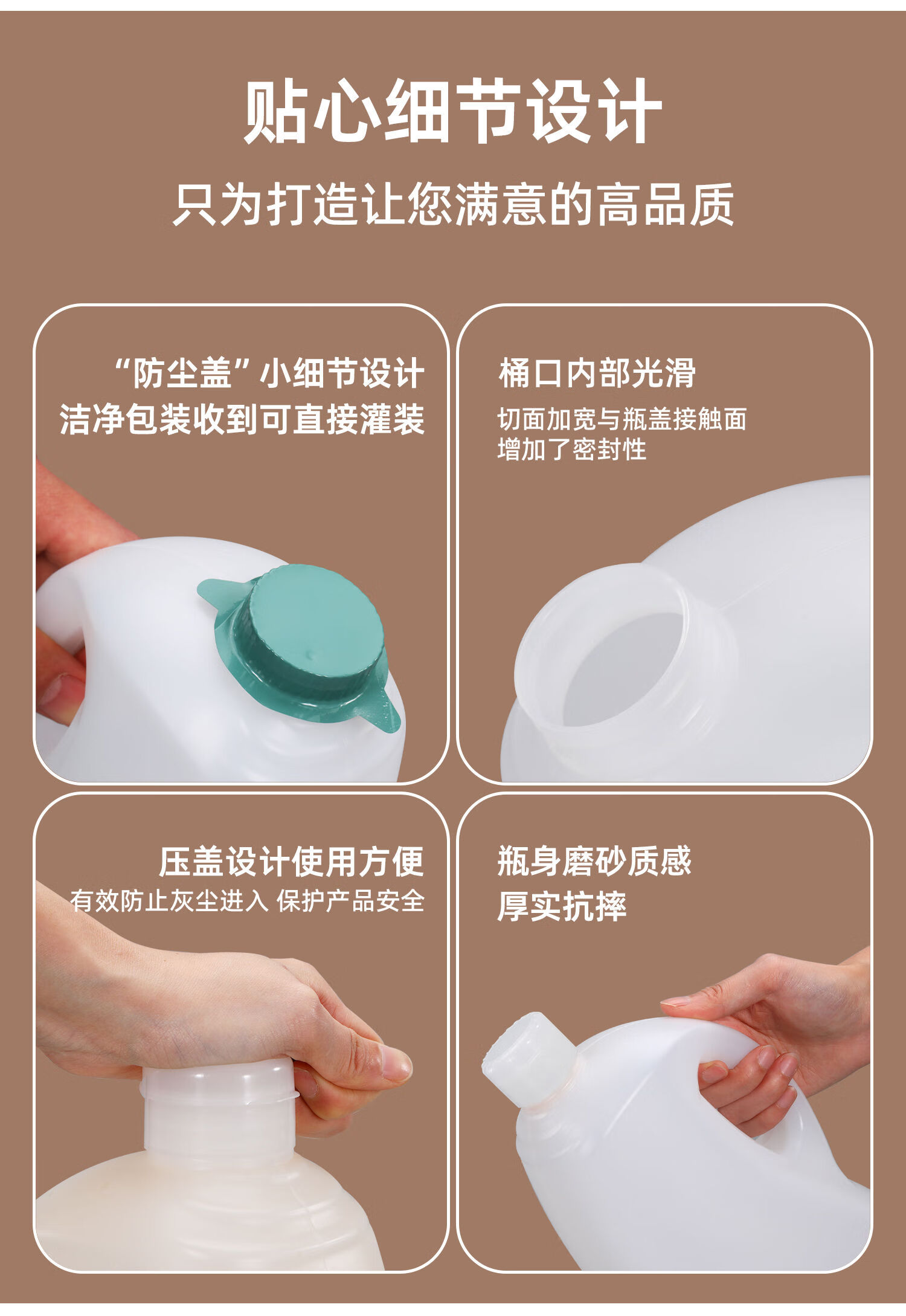 贴心细节设计

只为打造让您满意的高品质

“防尘盖”小细节设计
洁净包装收到可直接灌装

桶口内部光滑

切面加宽与瓶盖接触面
增加了密封性

压盖设计使用方便

有效防止灰尘进入 保护产品安全

瓶身磨砂质感
厚实抗摔