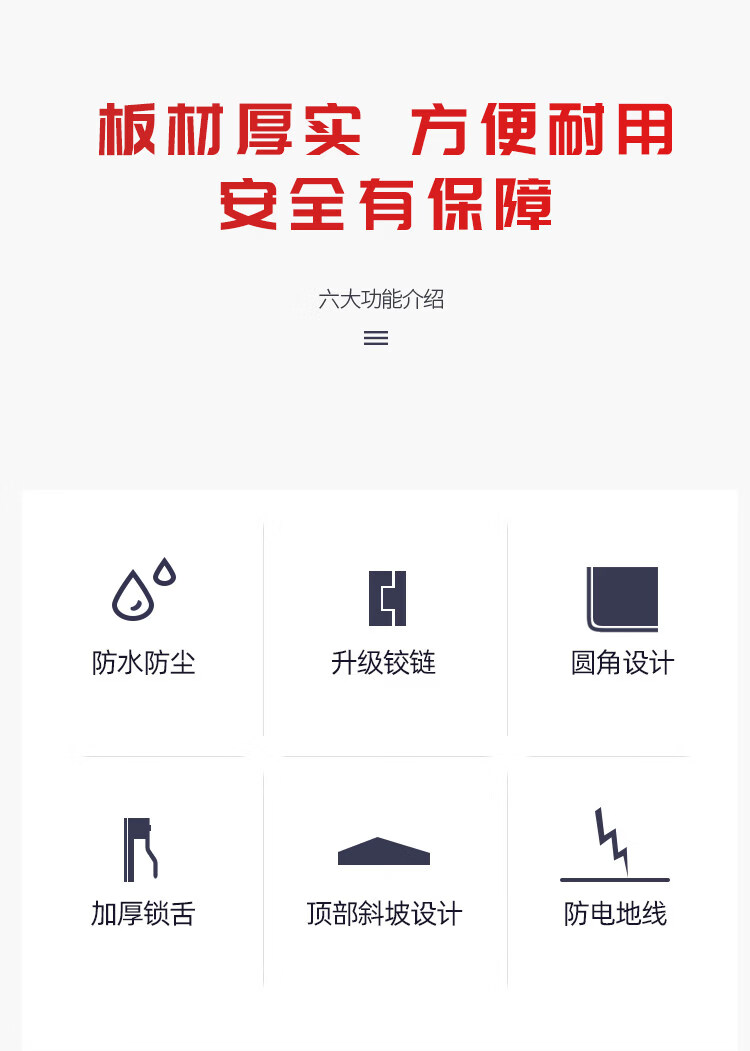 板材厚实 方便耐用
安全有保障

六大功能介绍

防水防尘

升级铰链

圆角设计

加厚锁舌

顶部斜坡设计

防电地线