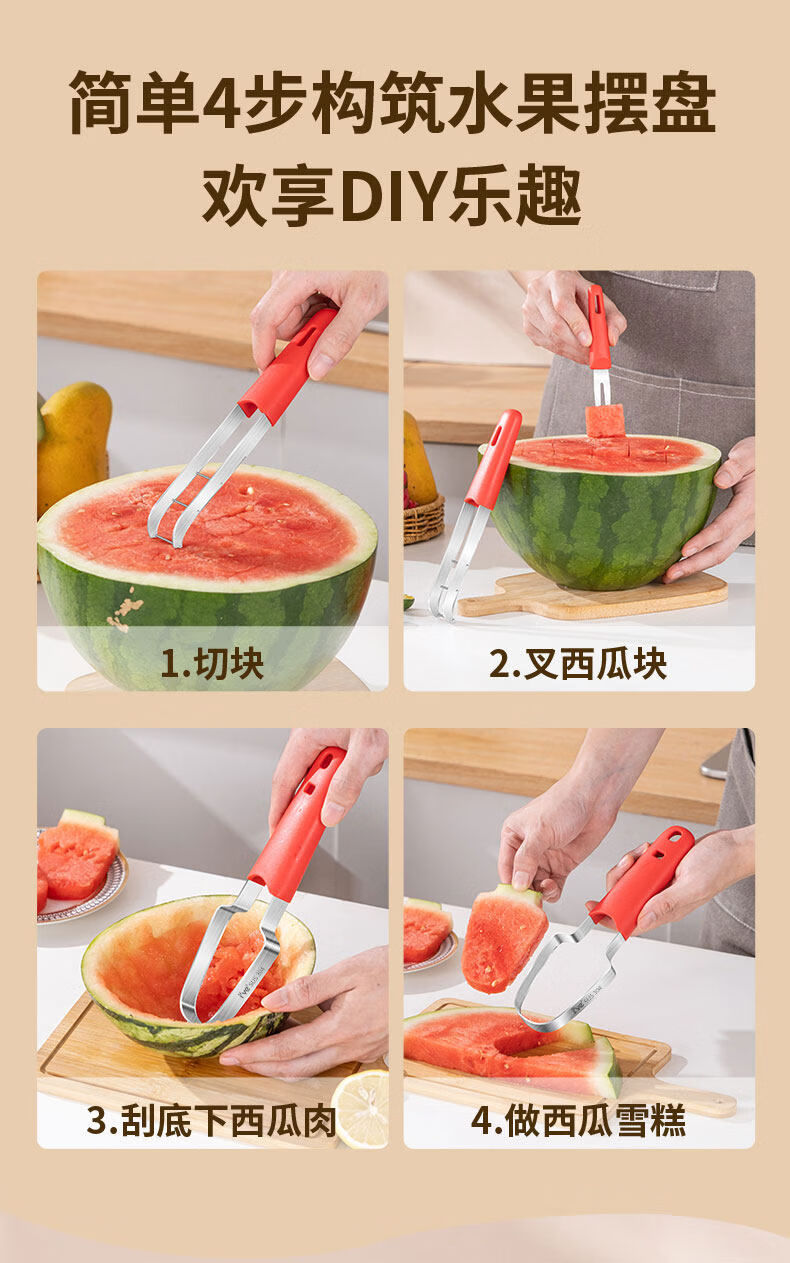 简单4步构筑水果摆盘
欢享DIY乐趣

1.切块

2.叉西瓜块

3.刮底下西瓜肉

4.做西瓜雪糕