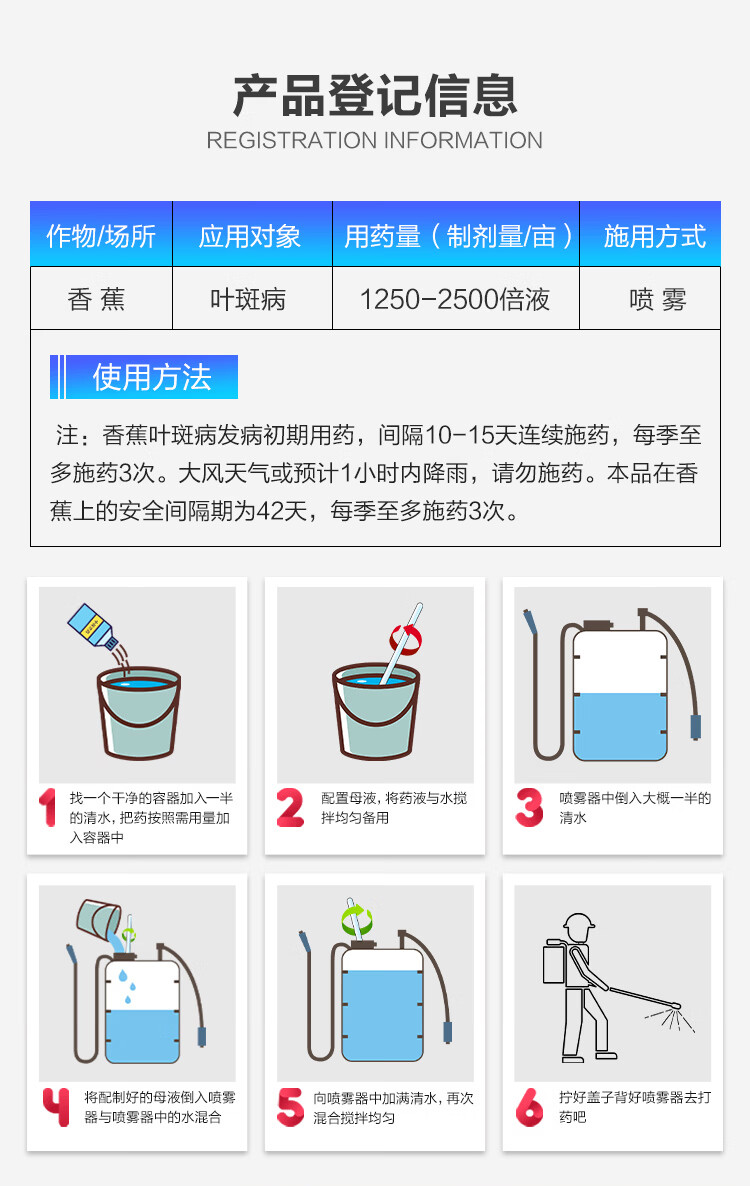 产品登记信息
REGISTRATION INFORMATION

| 作物/场所 | 应用对象 | 用药量（制剂量/亩） | 施用方式 |
|---|---|---|---|
| 香 蕉 | 叶斑病 | 1250-2500倍液 | 喷 雾 |

使用方法

注：香蕉叶斑病发病初期用药，间隔10-15天连续施药，每季至多施药3次。大风天气或预计1小时内降雨，请勿施药。本品在香蕉上的安全间隔期为42天，每季至多施药3次。

1 找一个干净的容器加入一半的清水，把药按照需用量加入容器中

2 配置母液，将药液与水搅拌均匀备用

3 喷雾器中倒入大概一半的清水

4 将配制好的母液倒入喷雾器与喷雾器中的水混合

5 向喷雾器中加满清水，再次混合搅拌均匀

6 拧好盖子背好喷雾器去打药吧