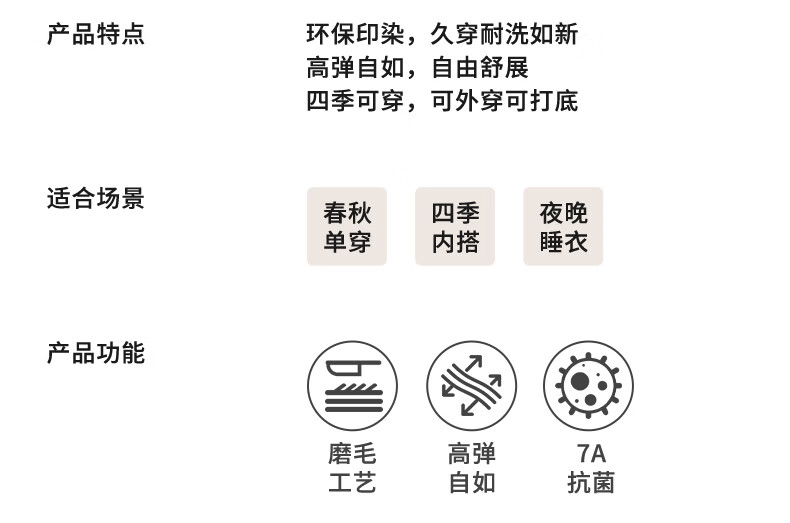 产品特点

环保印染，久穿耐洗如新
高弹自如，自由舒展
四季可穿，可外穿可打底

适合场景

春秋
单穿

四季
内搭

夜晚
睡衣

产品功能

磨毛
工艺

高弹
自如

7A
抗菌