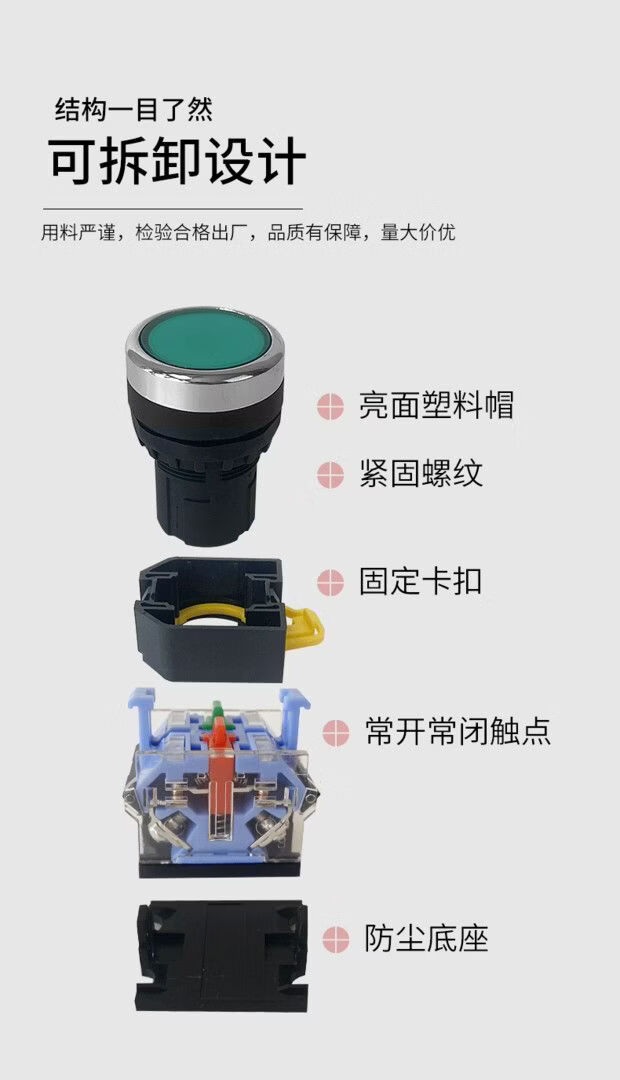 结构一目了然
可拆卸设计

用料严谨，检验合格出厂，品质有保障，量大价优

亮面塑料帽

紧固螺纹

固定卡扣

常开常闭触点

防尘底座