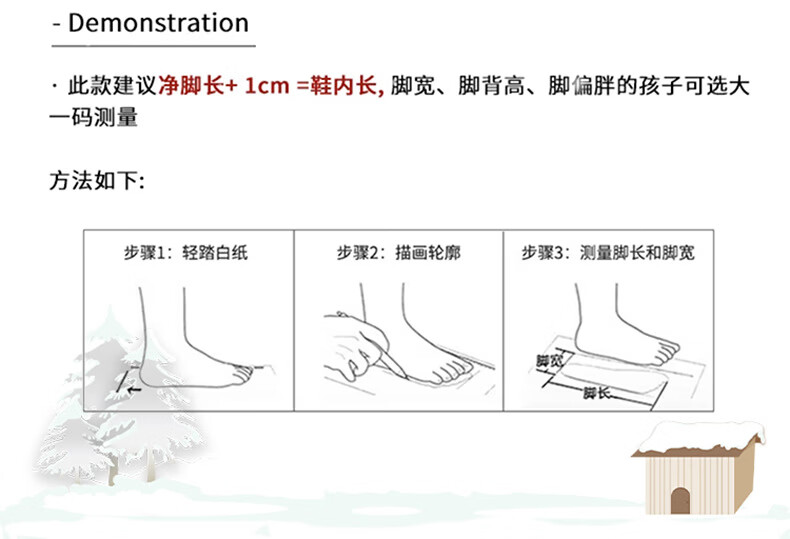 - Demonstration

· 此款建议净脚长+ 1cm =鞋内长, 脚宽、脚背高、脚偏胖的孩子可选大一码测量

方法如下:

步骤1：轻踏白纸

步骤2：描画轮廓

步骤3：测量脚长和脚宽

脚宽

脚长