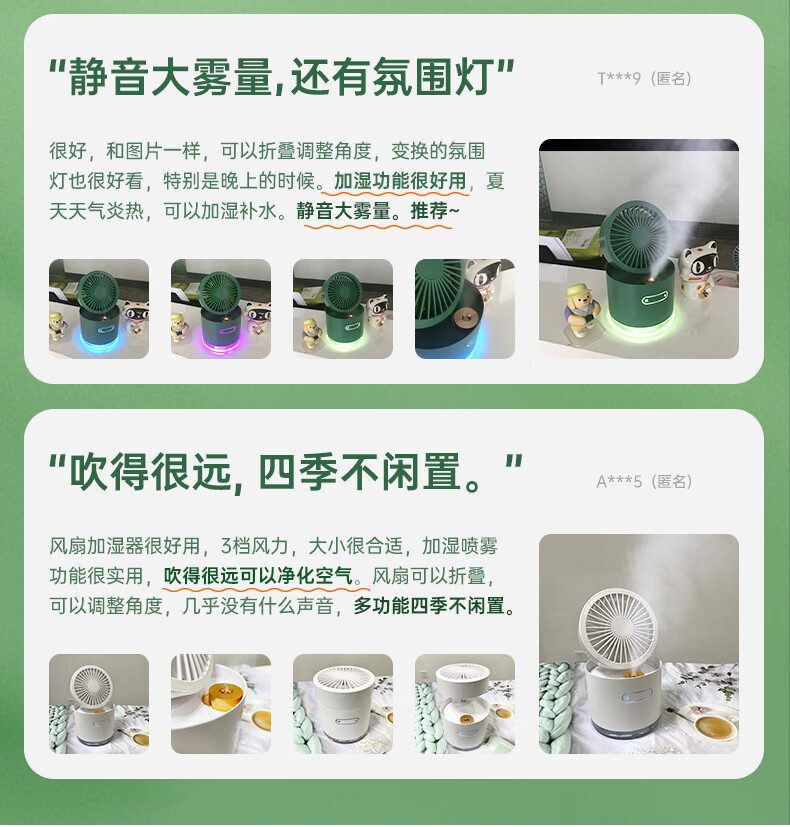 “静音大雾量,还有氛围灯”

T***9（匿名）

很好，和图片一样，可以折叠调整角度，变换的氛围灯也很好看，特别是晚上的时候。加湿功能很好用，夏天天气炎热，可以加湿补水。静音大雾量。推荐~

“吹得很远, 四季不闲置。”

A***5（匿名）

风扇加湿器很好用，3档风力，大小很合适，加湿喷雾功能很实用，吹得很远可以净化空气。风扇可以折叠，可以调整角度，几乎没有什么声音，多功能四季不闲置。