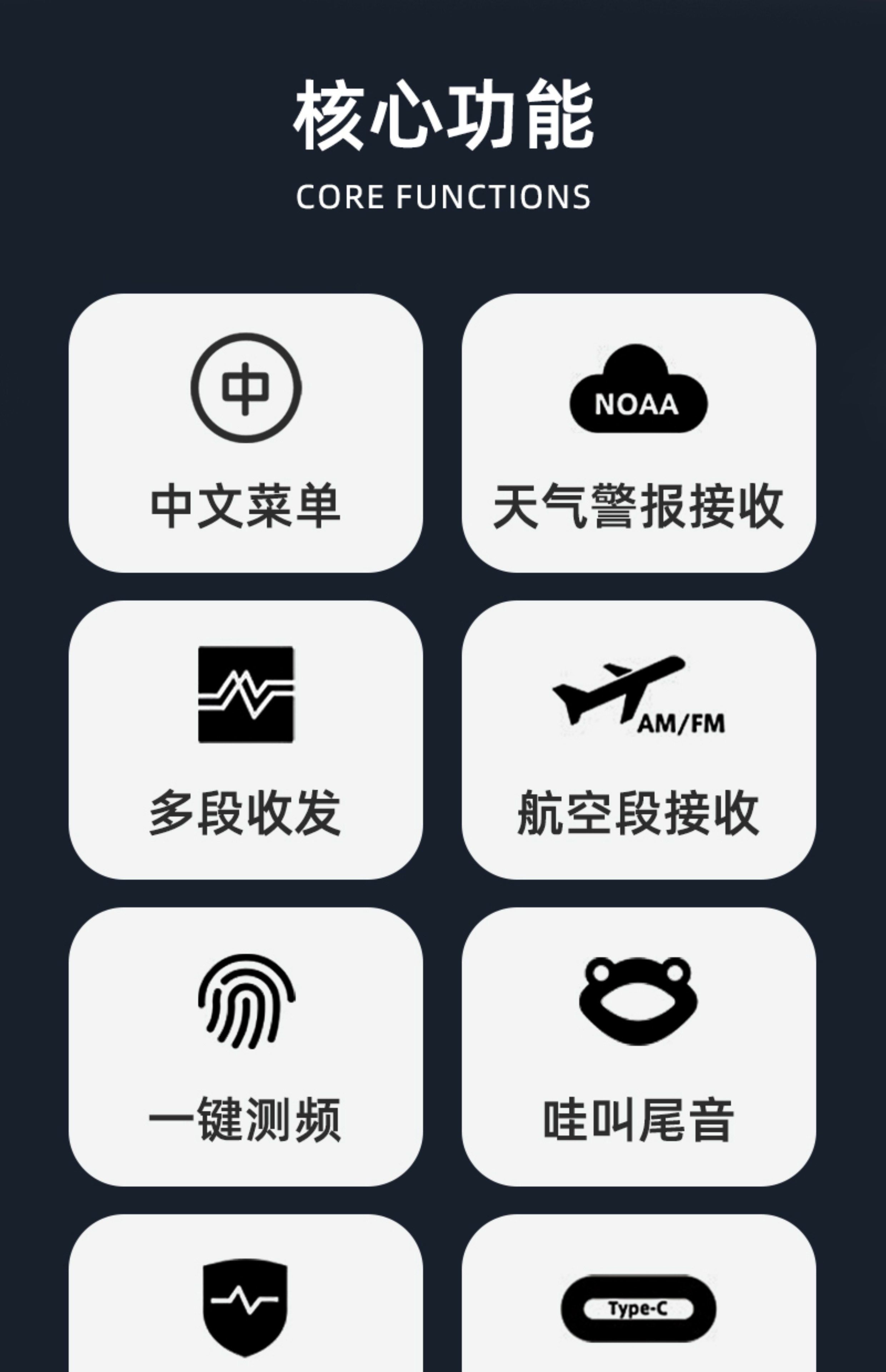 核心功能

CORE FUNCTIONS

中

中文菜单

NOAA

天气警报接收

多段收发

AM/FM

航空段接收

一键测频

哇叫尾音

Type-C