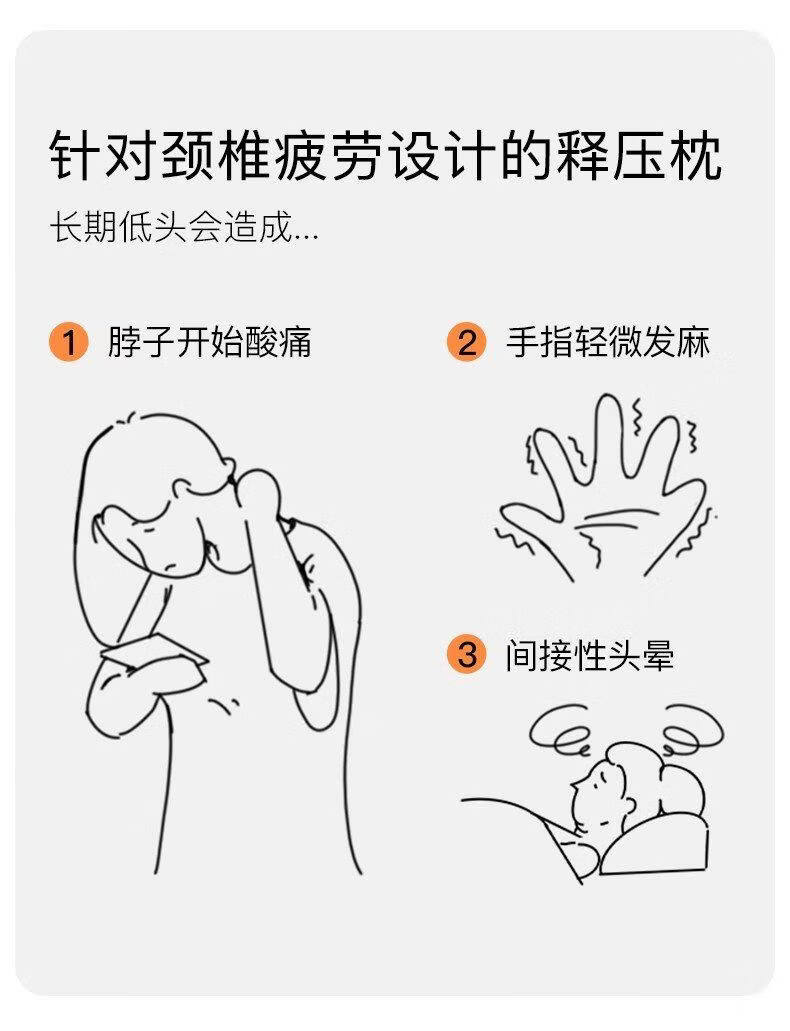 针对颈椎疲劳设计的释压枕

长期低头会造成...

1 脖子开始酸痛

2 手指轻微发麻

3 间接性头晕