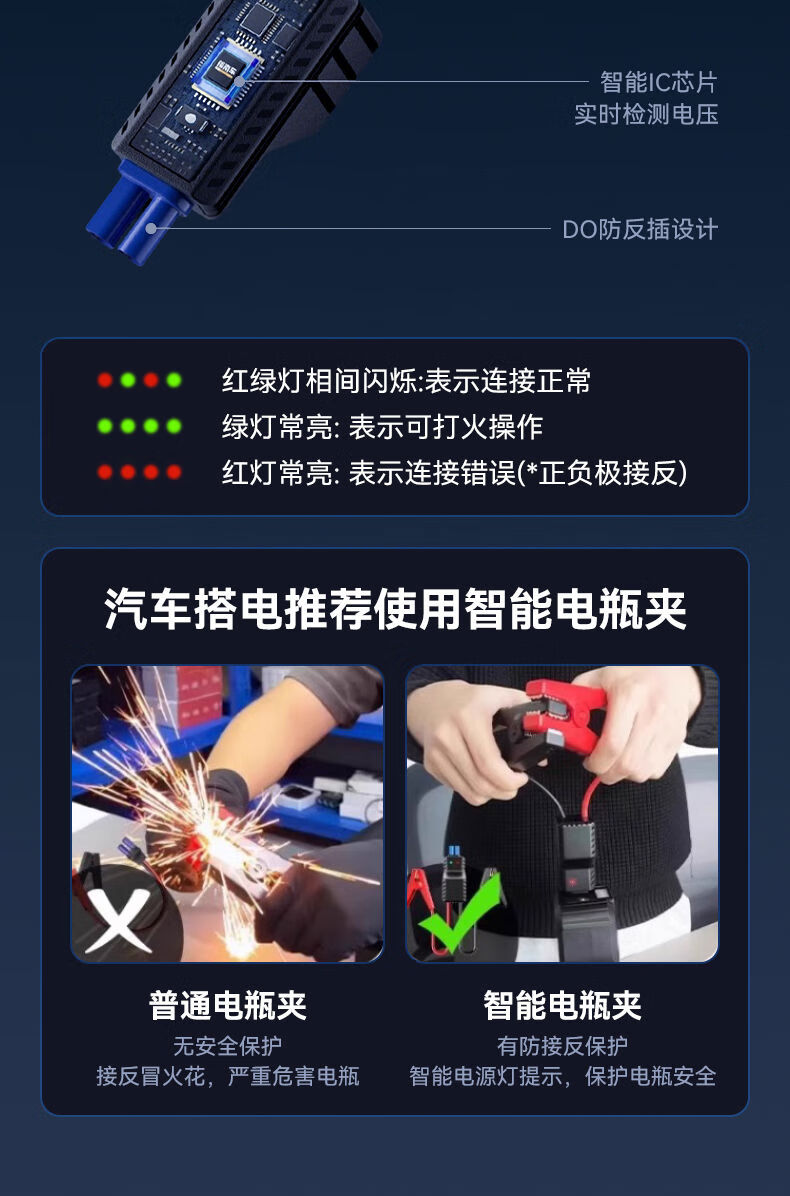 智能IC芯片
实时检测电压

DO防反插设计

红绿灯相间闪烁:表示连接正常
绿灯常亮: 表示可打火操作
红灯常亮: 表示连接错误(*正负极接反)

汽车搭电推荐使用智能电瓶夹

普通电瓶夹
无安全保护
接反冒火花，严重危害电瓶

智能电瓶夹
有防接反保护
智能电源灯提示，保护电瓶安全