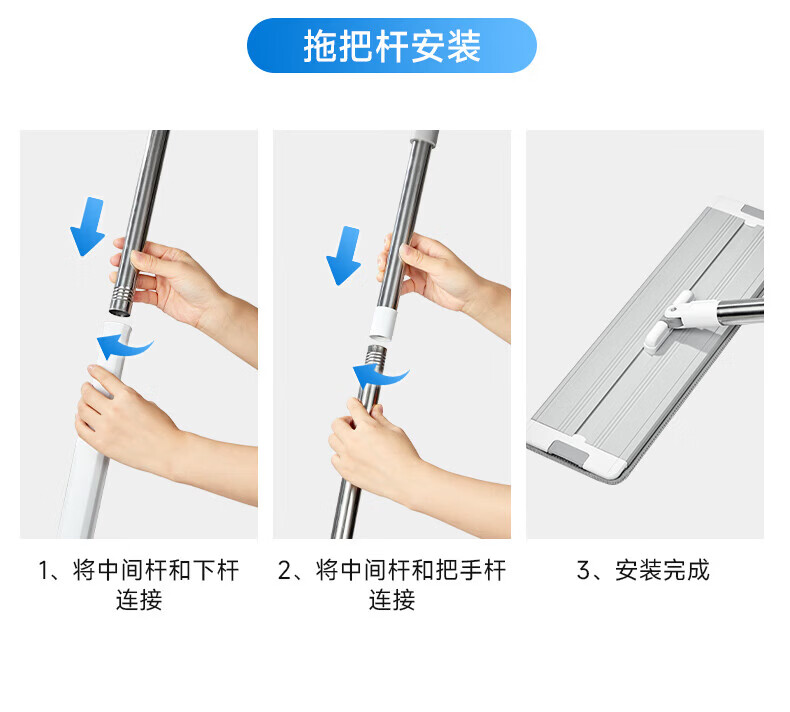 拖把杆安装

1、将中间杆和下杆连接

2、将中间杆和把手杆连接

3、安装完成