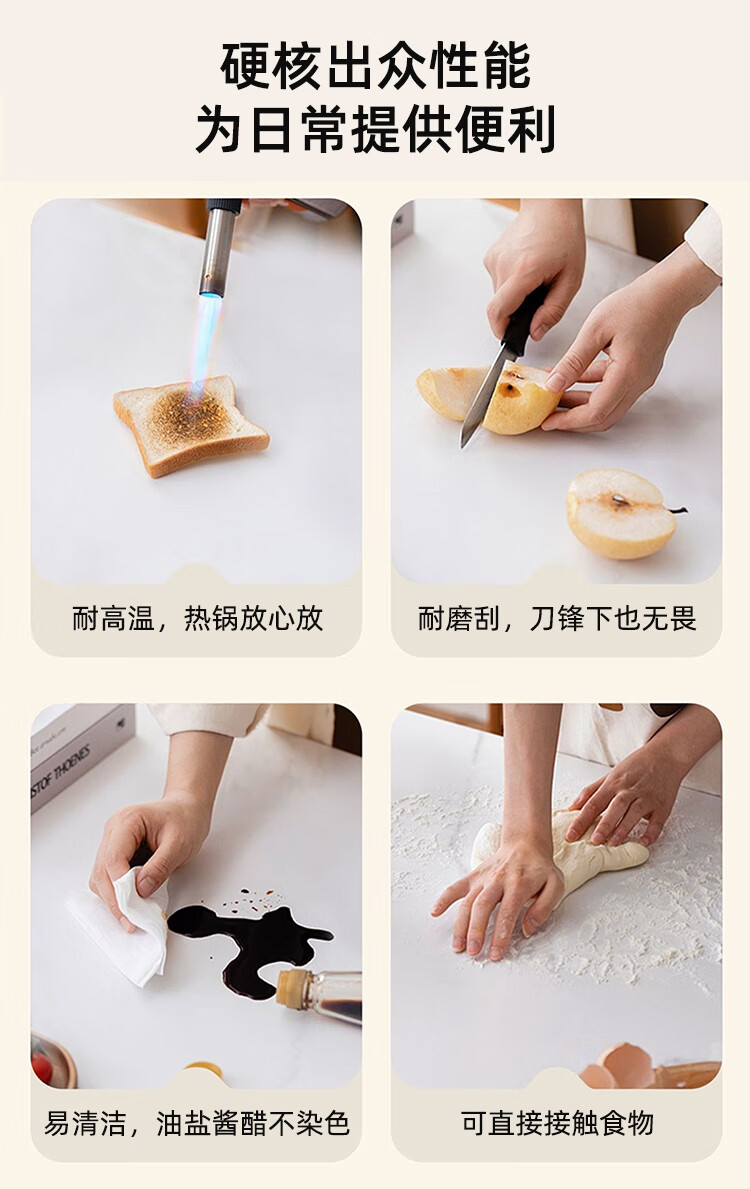 硬核出众性能
为日常提供便利

耐高温，热锅放心放

耐磨刮，刀锋下也无畏

STOF THOENES

易清洁，油盐酱醋不染色

可直接接触食物