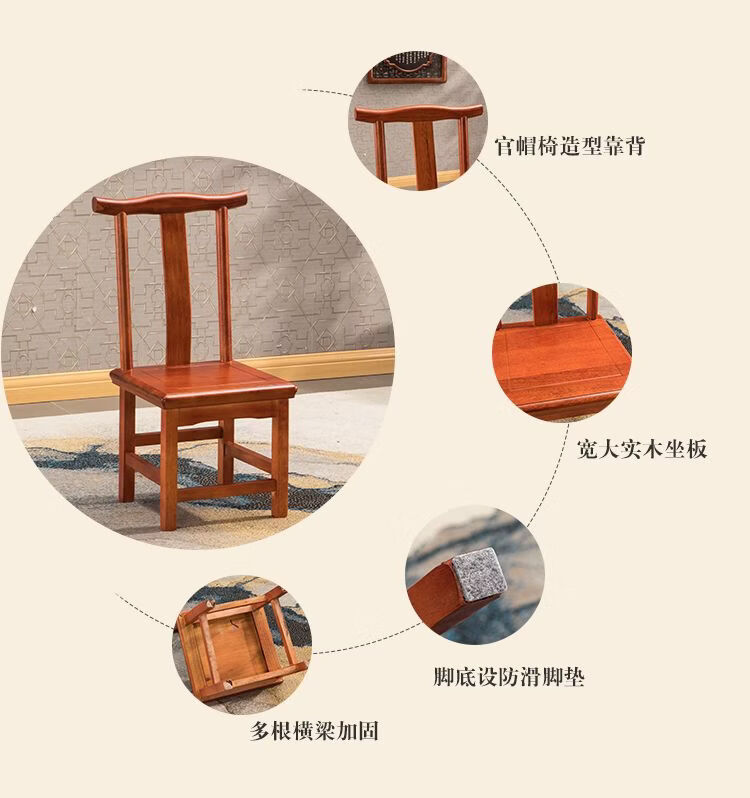 官帽椅造型靠背

宽大实木坐板

脚底设防滑脚垫

多根横梁加固