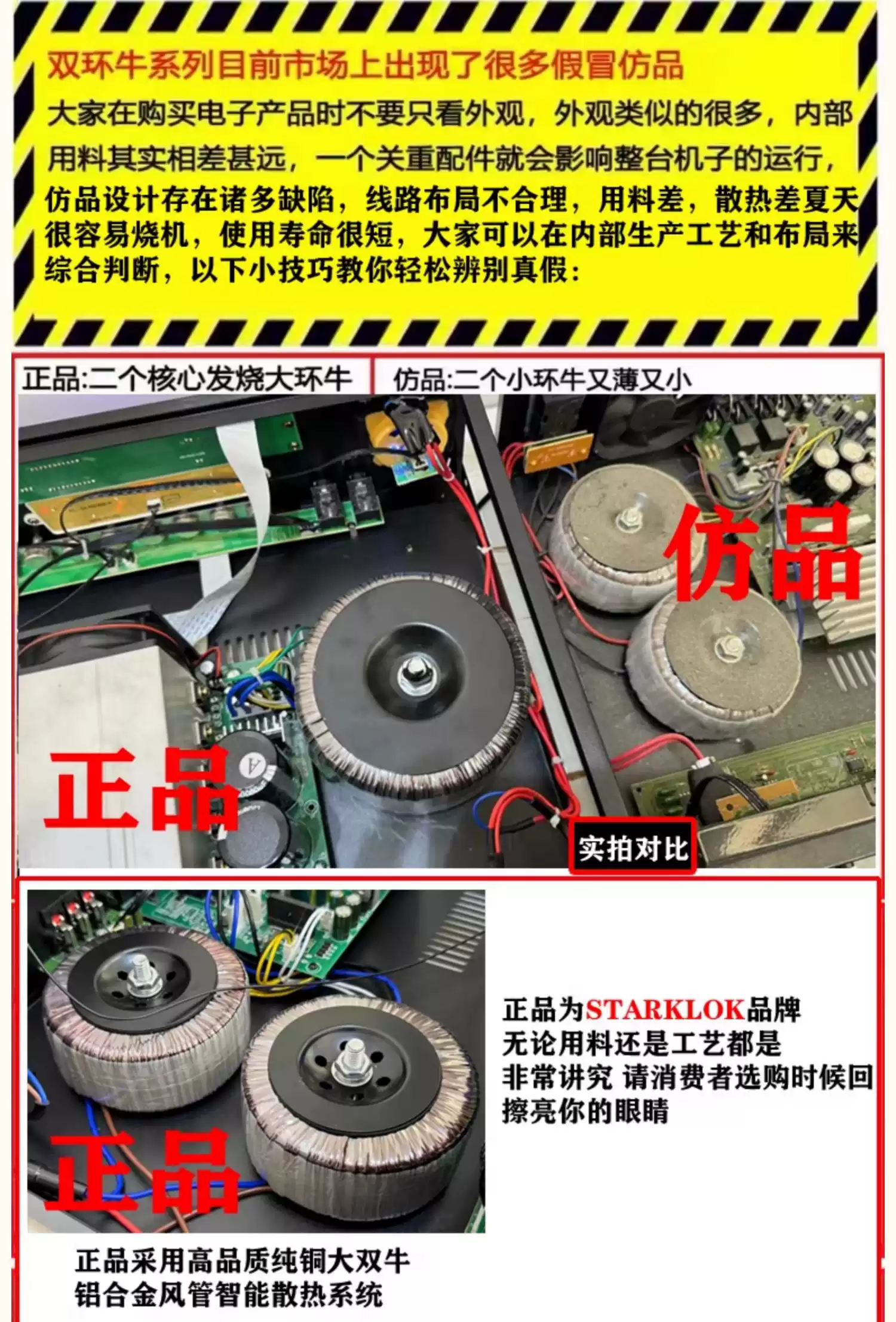 双环牛系列目前市场上出现了很多假冒仿品

大家在购买电子产品时不要只看外观，外观类似的很多，内部用料其实相差甚远，一个关重配件就会影响整台机子的运行，仿品设计存在诸多缺陷，线路布局不合理，用料差，散热差夏天很容易烧机，使用寿命很短，大家可以在内部生产工艺和布局来综合判断，以下小技巧教你轻松辨别真假：

正品:二个核心发烧大环牛

仿品:二个小环牛又薄又小

仿品

正品

实拍对比

正品

正品为STARKLOK品牌
无论用料还是工艺都是
非常讲究 请消费者选购时候回
擦亮你的眼睛

正品采用高品质纯铜大双牛
铝合金风管智能散热系统