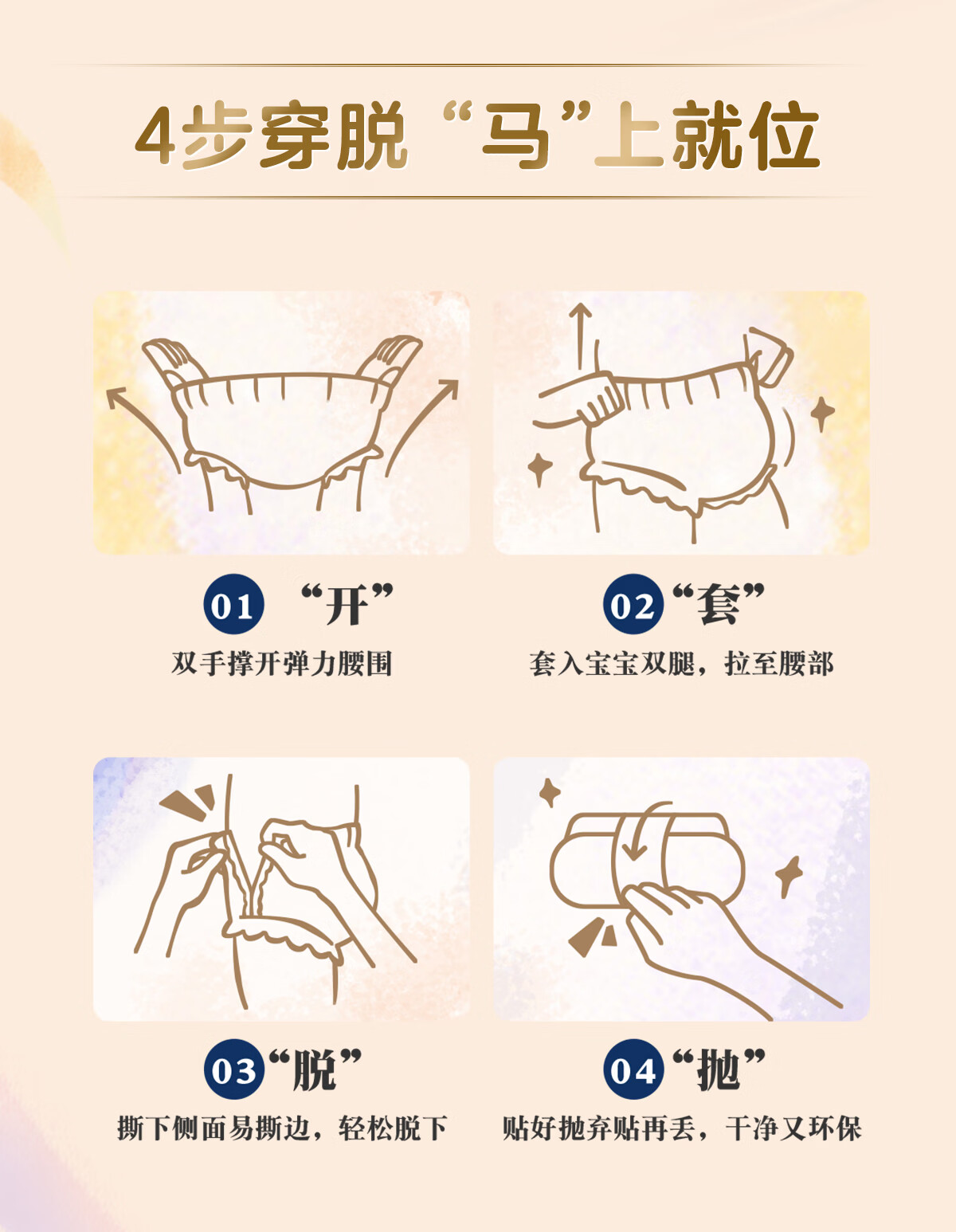 4步穿脱“马”上就位

01 “开”
双手撑开弹力腰围

02 “套”
套入宝宝双腿，拉至腰部

03 “脱”
撕下侧面易撕边，轻松脱下

04 “抛”
贴好抛弃贴再丢，干净又环保