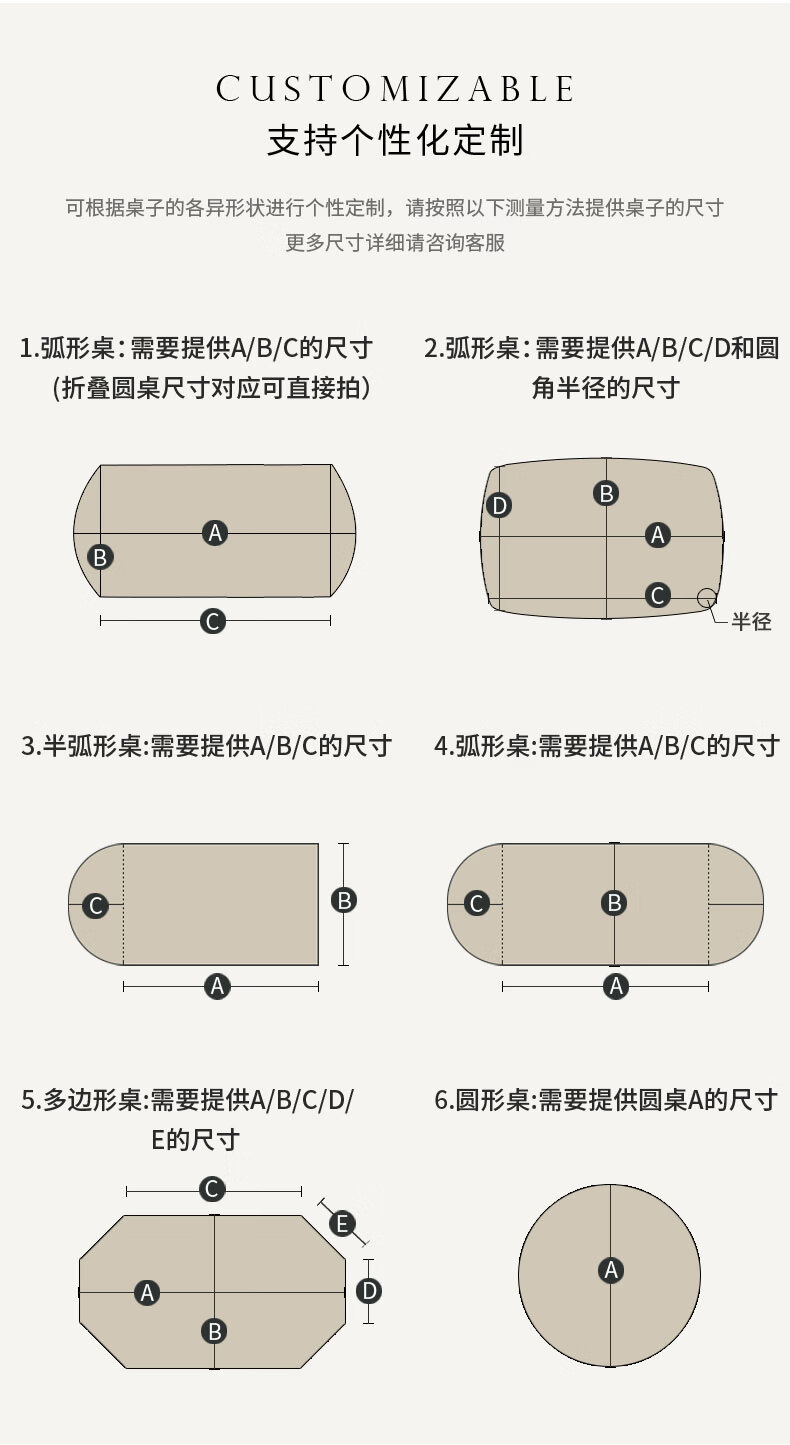 CUSTOMIZABLE
支持个性化定制

可根据桌子的各异形状进行个性定制，请按照以下测量方法提供桌子的尺寸
更多尺寸详细请咨询客服

1.弧形桌：需要提供A/B/C的尺寸（折叠圆桌尺寸对应可直接拍）

A
B
C

2.弧形桌：需要提供A/B/C/D和圆角半径的尺寸

D
B
A
C
半径

3.半弧形桌:需要提供A/B/C的尺寸

C
B
A

4.弧形桌:需要提供A/B/C的尺寸

C
B
A

5.多边形桌:需要提供A/B/C/D/E的尺寸

C
E
A
D
B

6.圆形桌:需要提供圆桌A的尺寸

A