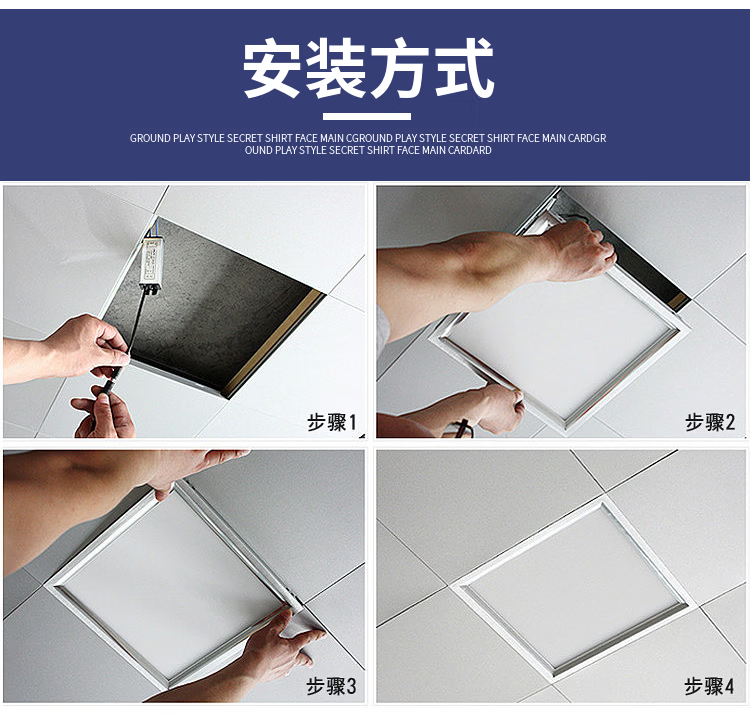 安装方式

GROUND PLAY STYLE SECRET SHIRT FACE MAIN CGROUND PLAY STYLE SECRET SHIRT FACE MAIN CARDGR OUND PLAY STYLE SECRET SHIRT FACE MAIN CARDARD

步骤1

步骤2

步骤3

步骤4