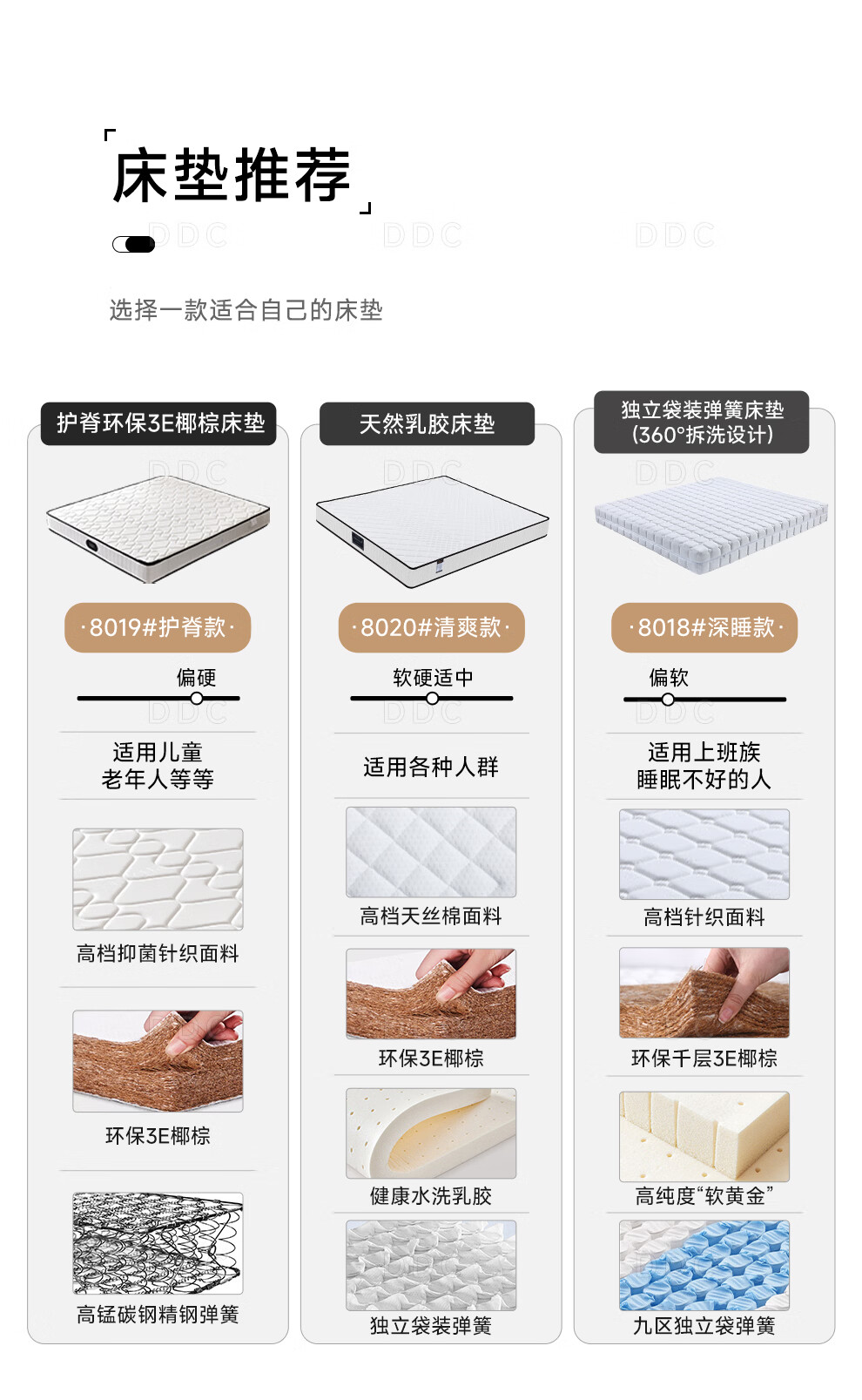 床垫推荐

DDC DDC DDC

选择一款适合自己的床垫

护脊环保3E椰棕床垫

·8019#护脊款·

偏硬

适用儿童
老年人等等

高档抑菌针织面料

环保3E椰棕

高锰碳钢精钢弹簧

天然乳胶床垫

·8020#清爽款·

软硬适中

适用各种人群

高档天丝棉面料

环保3E椰棕

健康水洗乳胶

独立袋装弹簧

独立袋装弹簧床垫
(360°拆洗设计)

·8018#深睡款·

偏软

适用上班族
睡眠不好的人

高档针织面料

环保千层3E椰棕

高纯度“软黄金”

九区独立袋弹簧