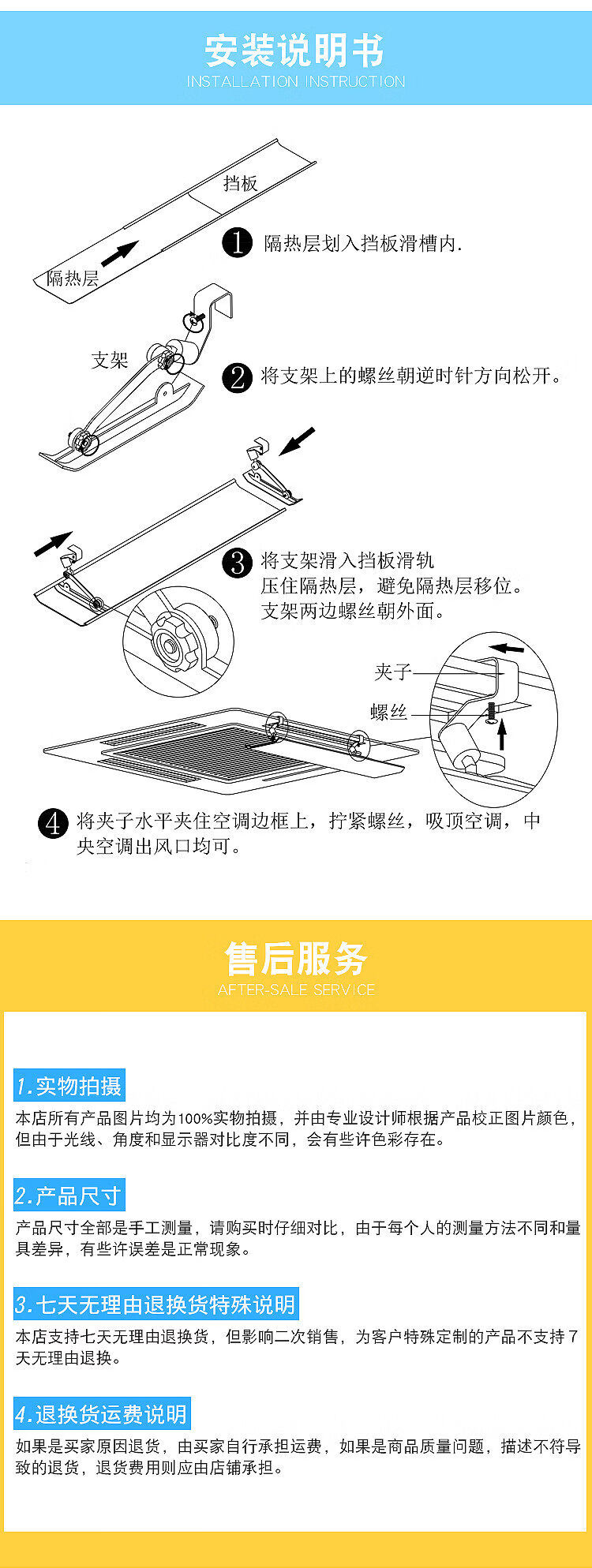 安装说明书
INSTALLATION INSTRUCTION

挡板
隔热层
1 隔热层划入挡板滑槽内.

支架
2 将支架上的螺丝朝逆时针方向松开。

3 将支架滑入挡板滑轨
压住隔热层，避免隔热层移位。
支架两边螺丝朝外面。

夹子
螺丝

4 将夹子水平夹住空调边框上，拧紧螺丝，吸顶空调，中央空调出风口均可。

售后服务
AFTER-SALE SERVICE

1.实物拍摄
本店所有产品图片均为100%实物拍摄，并由专业设计师根据产品校正图片颜色，但由于光线、角度和显示器对比度不同，会有些许色彩存在。

2.产品尺寸
产品尺寸全部是手工测量，请购买时仔细对比，由于每个人的测量方法不同和量具差异，有些许误差是正常现象。

3.七天无理由退换货特殊说明
本店支持七天无理由退换货，但影响二次销售，为客户特殊定制的产品不支持７天无理由退换。

4.退换货运费说明
如果是买家原因退货，由买家自行承担运费，如果是商品质量问题，描述不符导致的退货，退货费用则应由店铺承担。