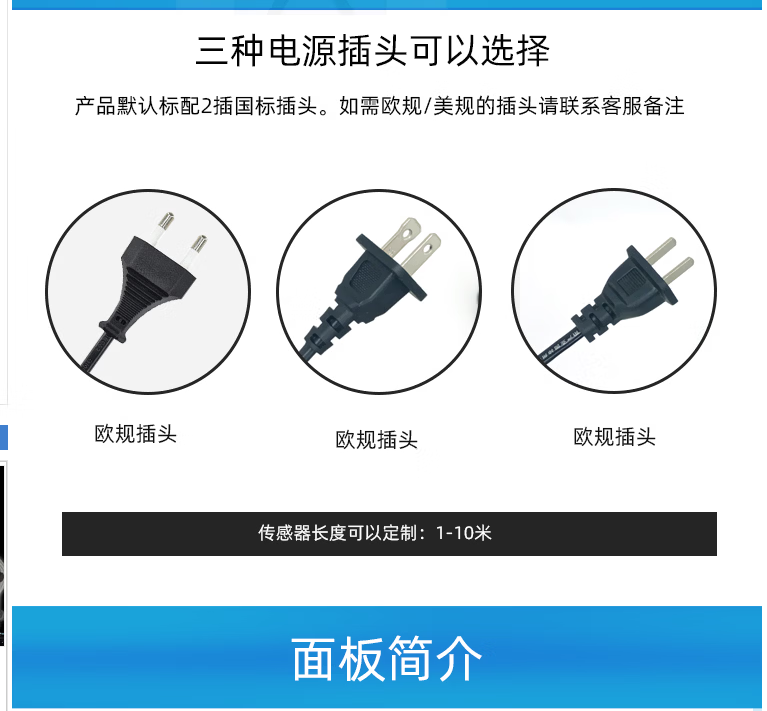 三种电源插头可以选择

产品默认标配2插国标插头。如需欧规/美规的插头请联系客服备注

欧规插头

欧规插头

欧规插头

传感器长度可以定制：1-10米

面板简介