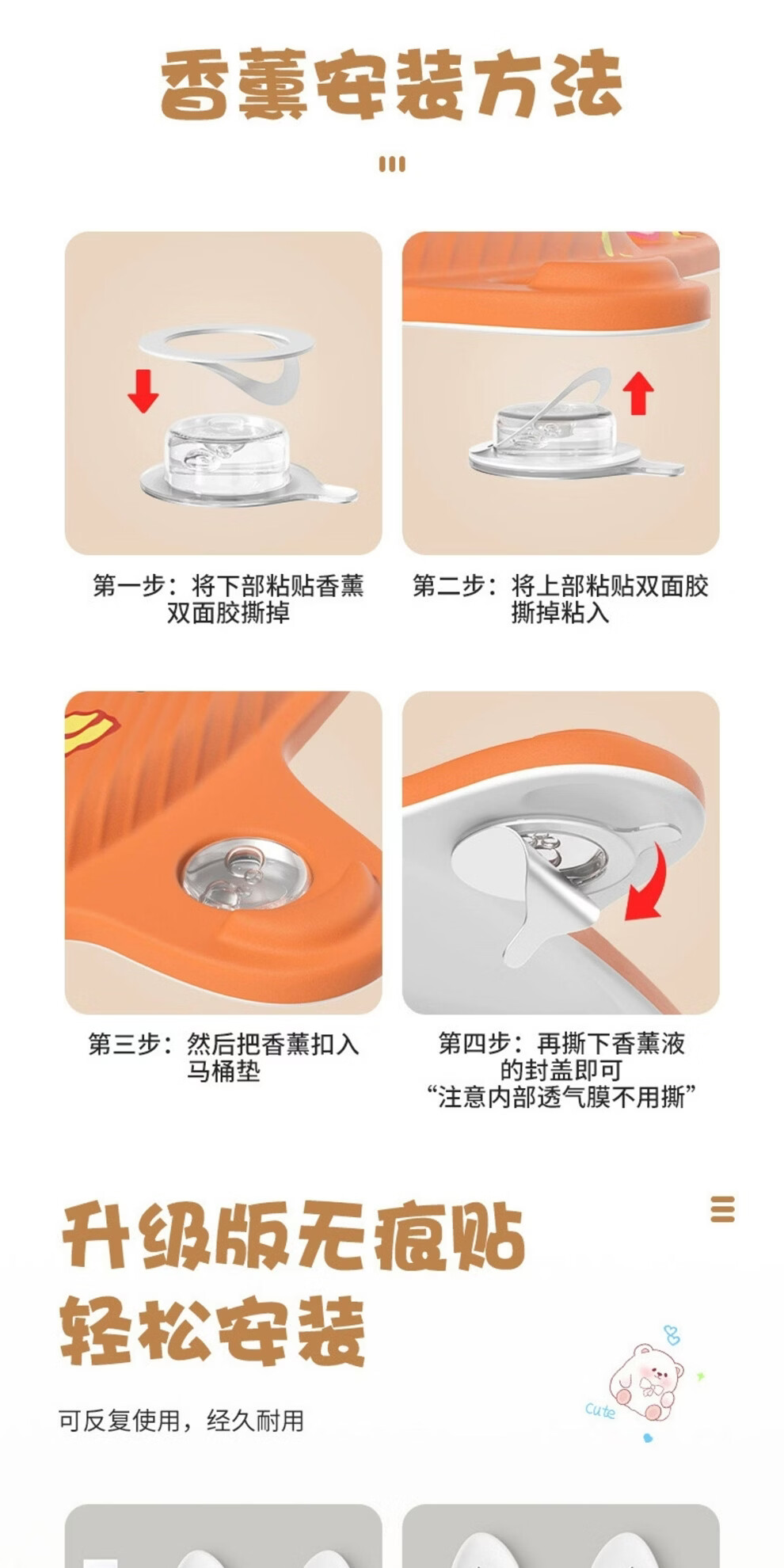 香薰安装方法

第一步：将下部粘贴香薰双面胶撕掉

第二步：将上部粘贴双面胶撕掉粘入

第三步：然后把香薰扣入马桶垫

第四步：再撕下香薰液的封盖即可
“注意内部透气膜不用撕”

升级版无痕贴
轻松安装

可反复使用，经久耐用

cute