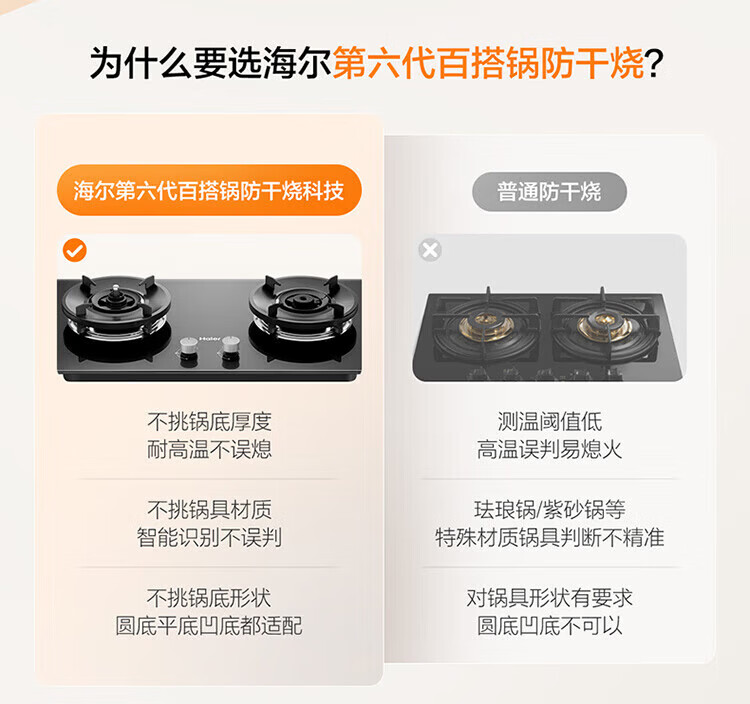 为什么要选海尔第六代百搭锅防干烧？

海尔第六代百搭锅防干烧科技

Haier

不挑锅底厚度
耐高温不误熄

不挑锅具材质
智能识别不误判

不挑锅底形状
圆底平底凹底都适配

普通防干烧

测温阈值低
高温误判易熄火

珐琅锅/紫砂锅等
特殊材质锅具判断不精准

对锅具形状有要求
圆底凹底不可以