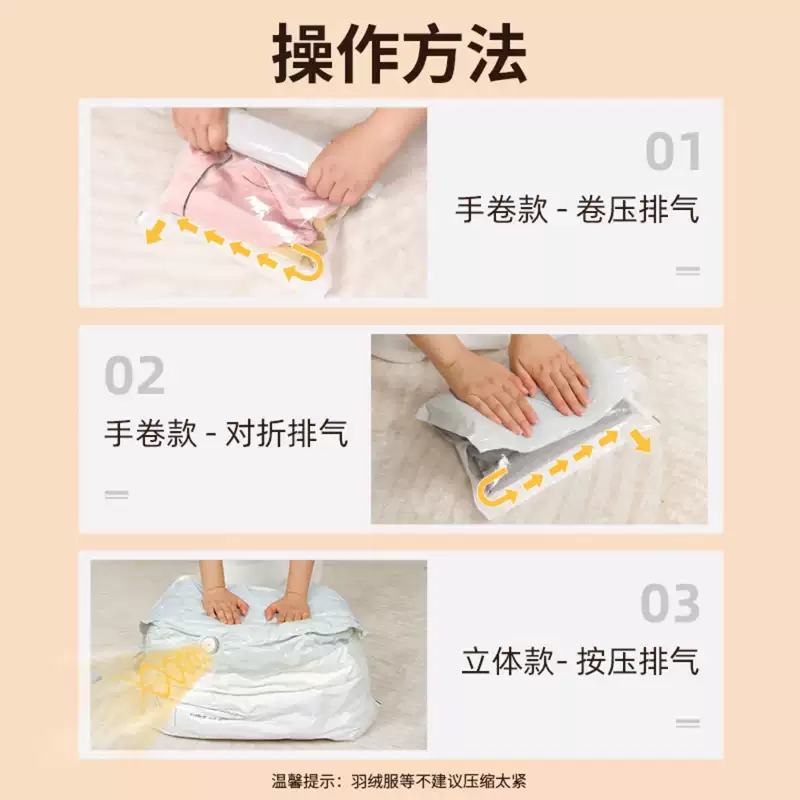 操作方法

01
手卷款 - 卷压排气

02
手卷款 - 对折排气

03
立体款- 按压排气

温馨提示：羽绒服等不建议压缩太紧