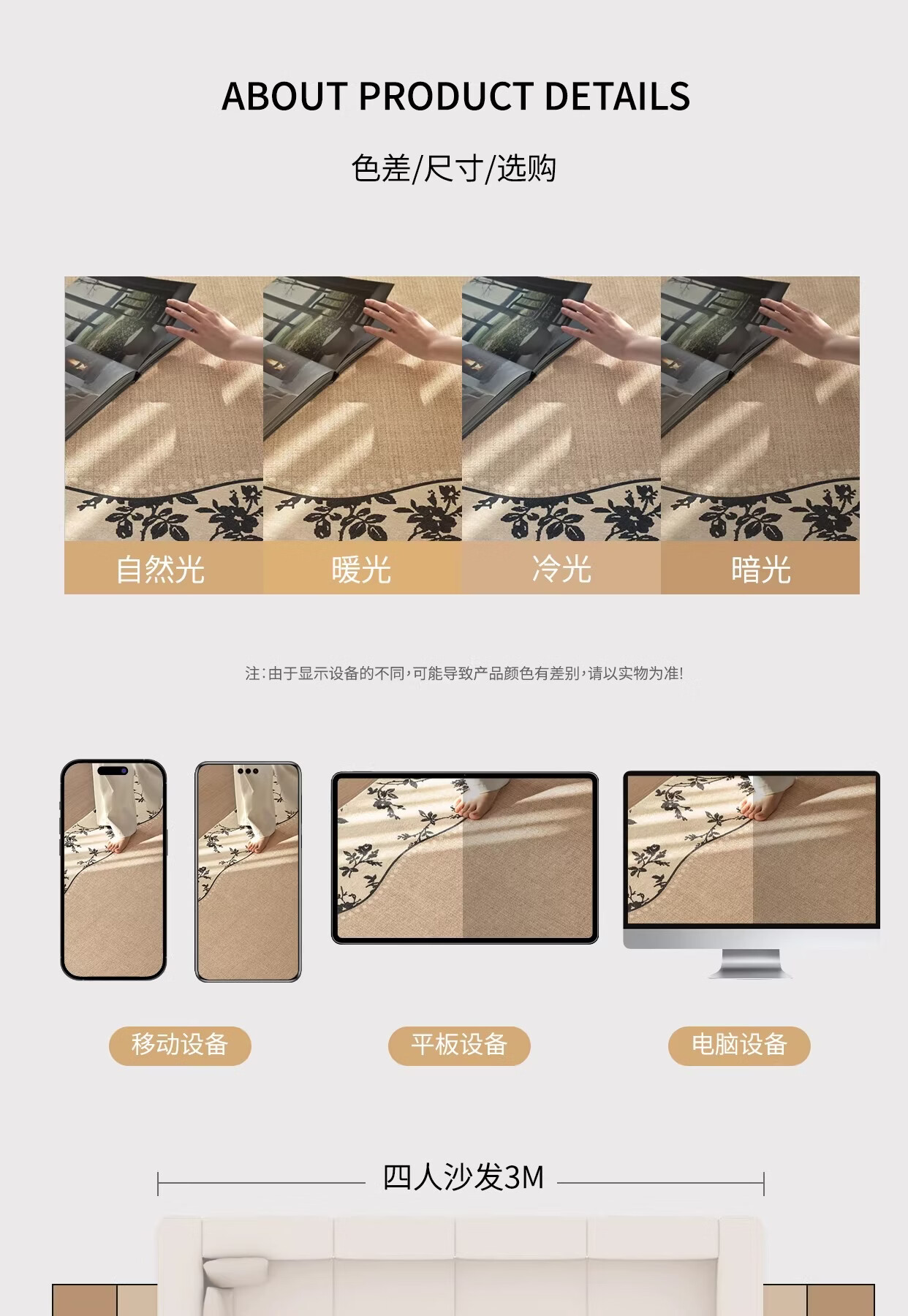 ABOUT PRODUCT DETAILS

色差/尺寸/选购

自然光

暖光

冷光

暗光

注：由于显示设备的不同，可能导致产品颜色有差别，请以实物为准！

移动设备

平板设备

电脑设备

四人沙发3M