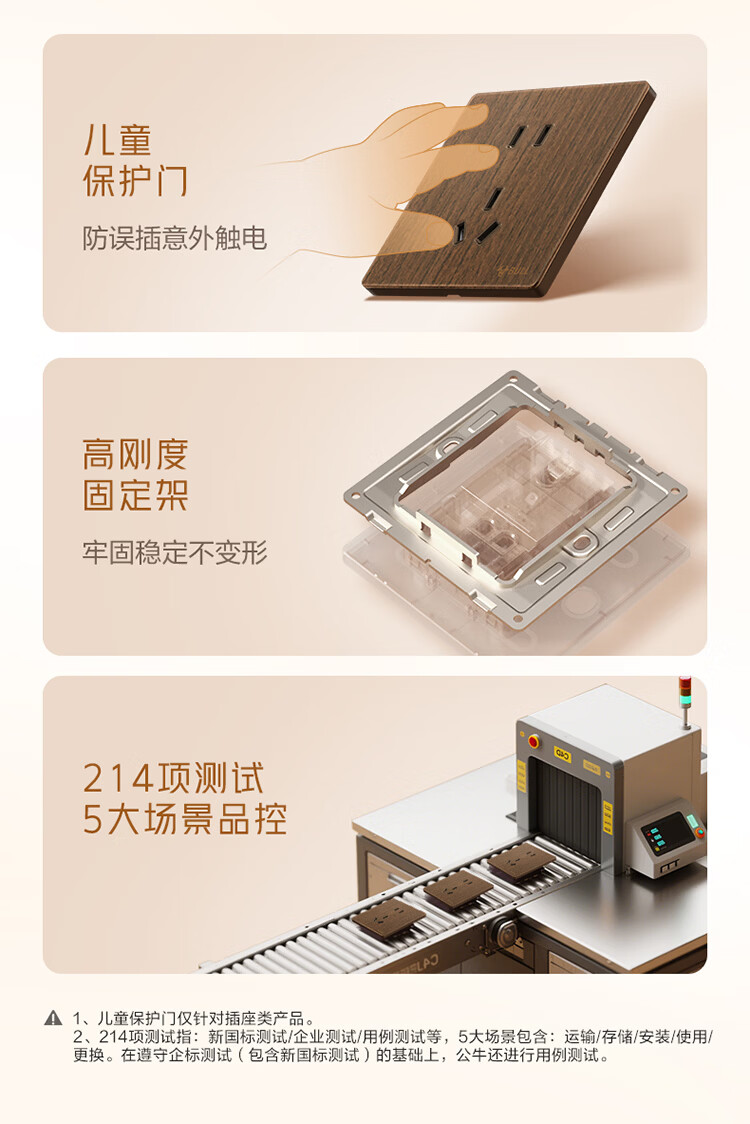 儿童
保护门

防误插意外触电

高刚度
固定架

牢固稳定不变形

214项测试
5大场景品控

1、儿童保护门仅针对插座类产品。
2、214项测试指：新国标测试/企业测试/用例测试等，5大场景包含：运输/存储/安装/使用/更换。在遵守企标测试（包含新国标测试）的基础上，公牛还进行用例测试。