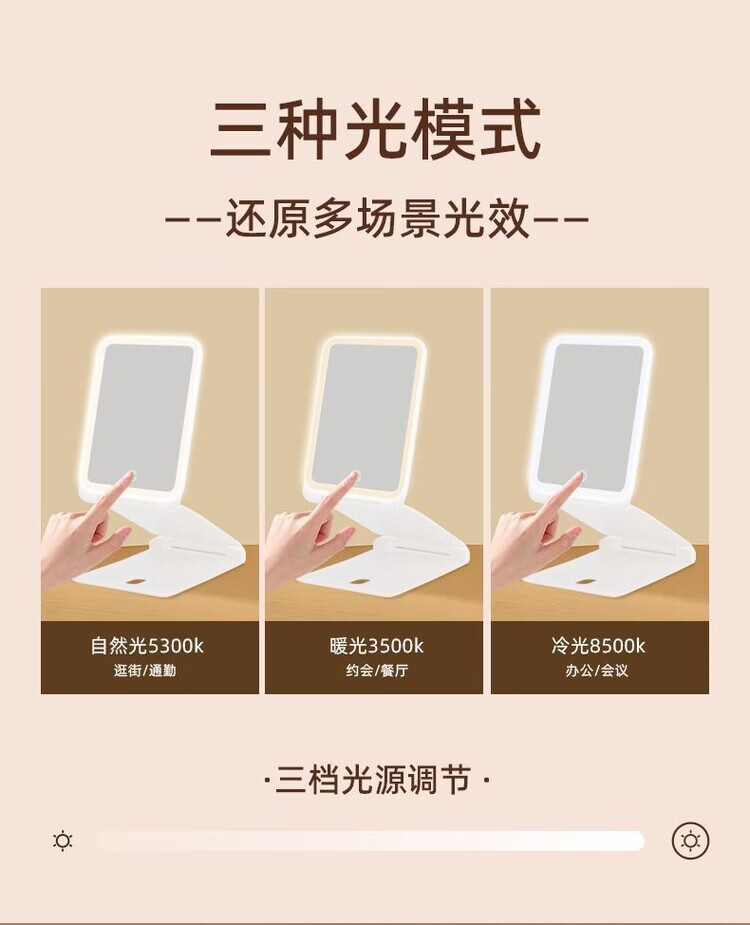 三种光模式

——还原多场景光效——

自然光5300k
逛街/通勤

暖光3500k
约会/餐厅

冷光8500k
办公/会议

·三档光源调节·