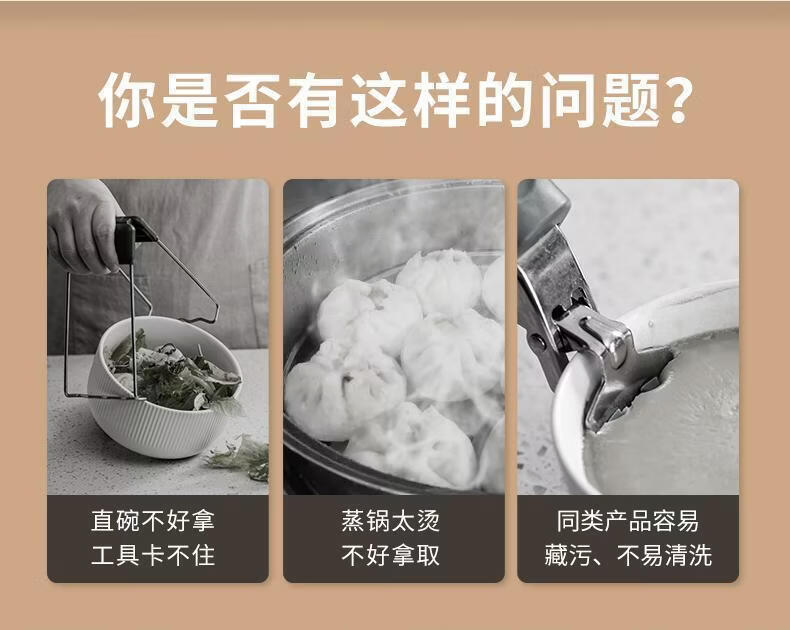 你是否有这样的问题?

直碗不好拿
工具卡不住

蒸锅太烫
不好拿取

同类产品容易
藏污、不易清洗