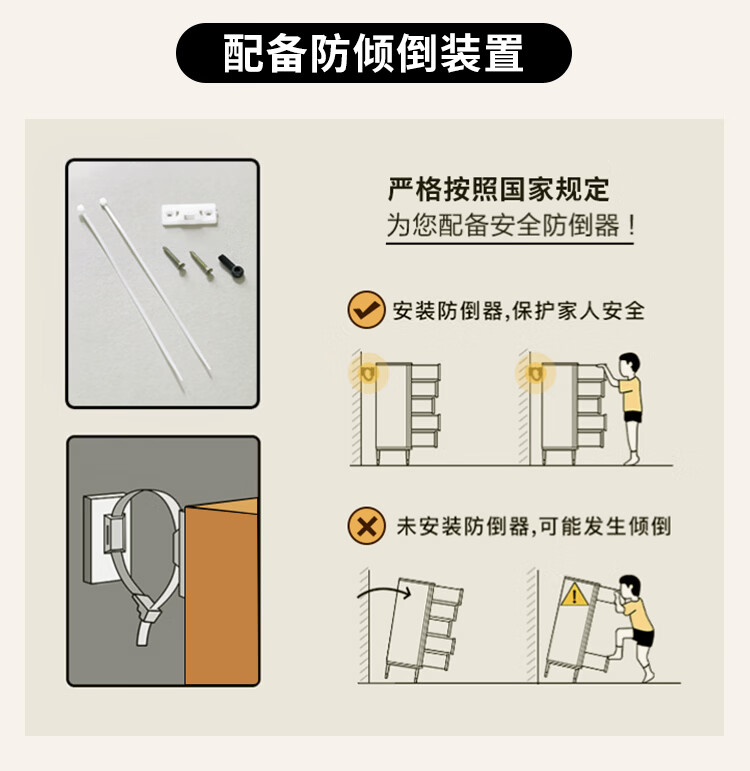 配备防倾倒装置

严格按照国家规定
为您配备安全防倒器！

安装防倒器,保护家人安全

未安装防倒器,可能发生倾倒