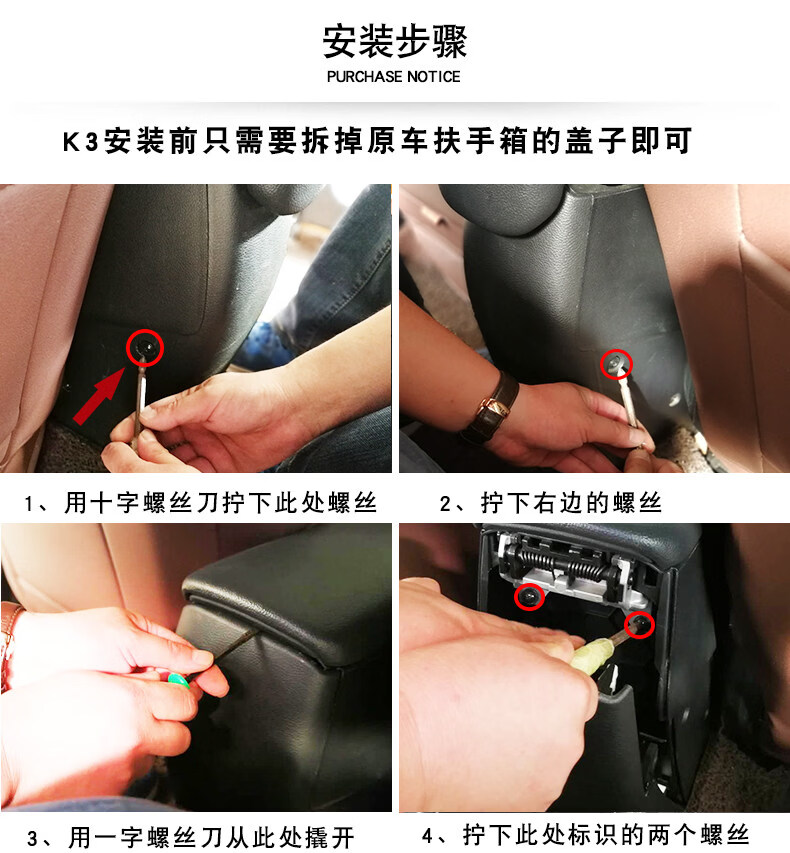 安装步骤
PURCHASE NOTICE

K3安装前只需要拆掉原车扶手箱的盖子即可

1、用十字螺丝刀拧下此处螺丝

2、拧下右边的螺丝

3、用一字螺丝刀从此处撬开

4、拧下此处标识的两个螺丝