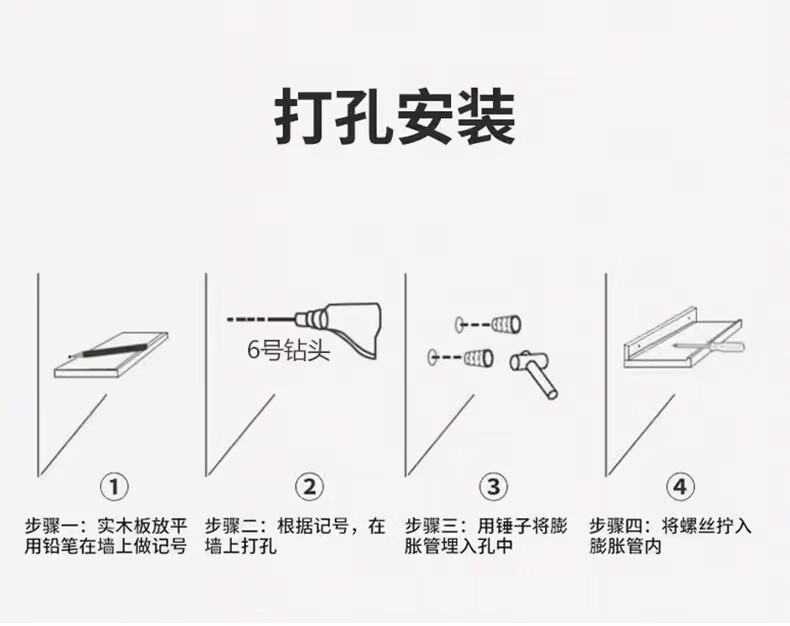 打孔安装

6号钻头

①
步骤一：实木板放平用铅笔在墙上做记号

②
步骤二：根据记号，在墙上打孔

③
步骤三：用锤子将膨胀管埋入孔中

④
步骤四：将螺丝拧入膨胀管内