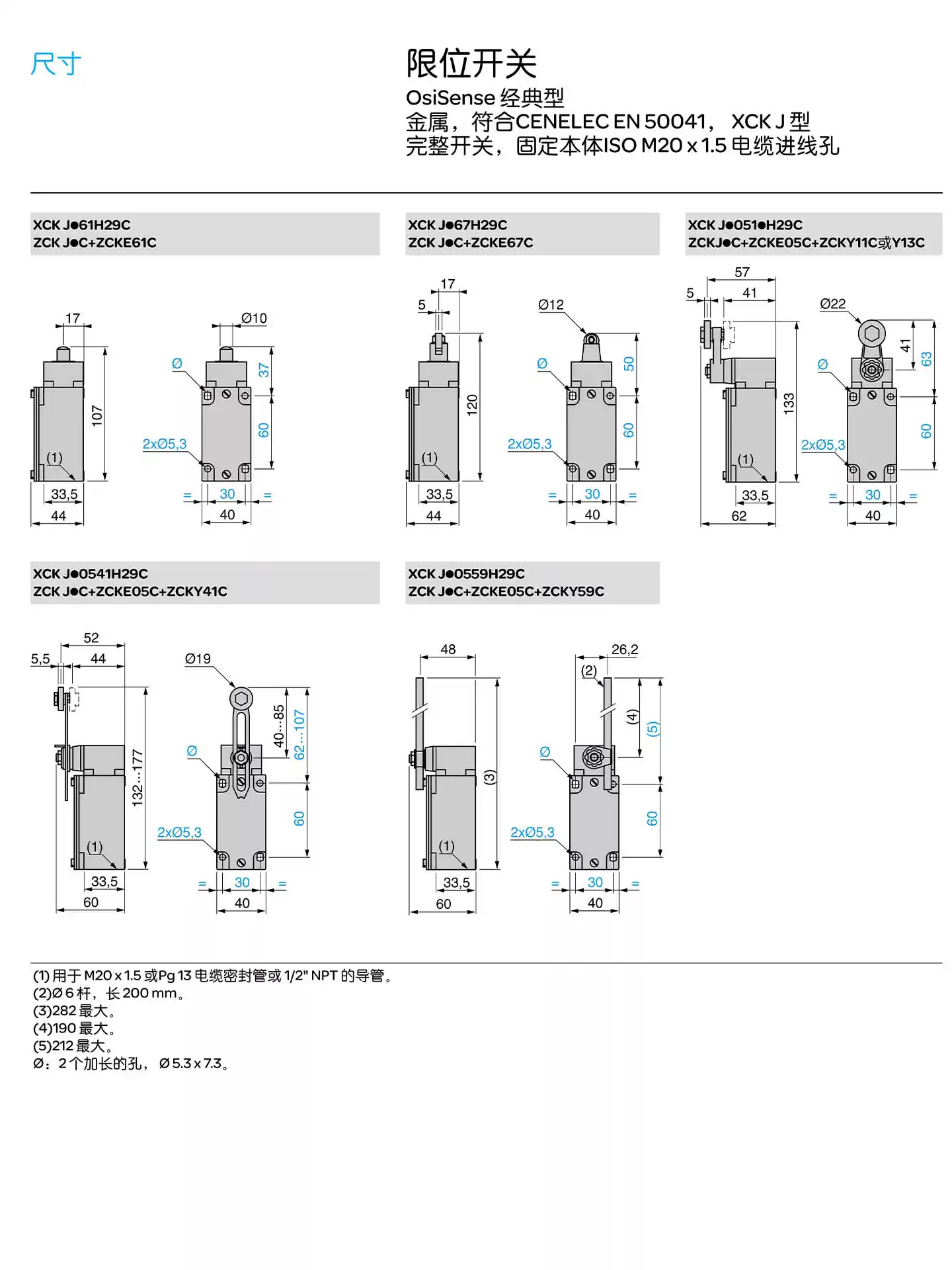 尺寸

限位开关
OsiSense 经典型
金属，符合CENELEC EN 50041， XCK J 型
完整开关，固定本体ISO M20 x 1.5 电缆进线孔

XCK J●61H29C
ZCK J●C+ZCKE61C

17
107
(1)
33,5
44
Ø10
Ø
37
60
2xØ5,3
=
30
=
40

XCK J●67H29C
ZCK J●C+ZCKE67C

17
5
120
(1)
33,5
44
Ø12
Ø
50
60
2xØ5,3
=
30
=
40

XCK J●051●H29C
ZCKJ●C+ZCKE05C+ZCKY11C或Y13C

57
5
41
133
(1)
33,5
62
Ø22
Ø
41
63
60
2xØ5,3
=
30
=
40

XCK J●0541H29C
ZCK J●C+ZCKE05C+ZCKY41C

52
5,5
44
132...177
(1)
33,5
60
Ø19
Ø
40...85
62...107
60
2xØ5,3
=
30
=
40

XCK J●0559H29C
ZCK J●C+ZCKE05C+ZCKY59C

48
(3)
(1)
33,5
60
26,2
(2)
(4)
(5)
Ø
60
2xØ5,3
=
30
=
40

(1) 用于 M20 x 1.5 或Pg 13 电缆密封管或 1/2" NPT 的导管。
(2)Ø 6 杆，长 200 mm。
(3)282 最大。
(4)190 最大。
(5)212 最大。
Ø：2个加长的孔， Ø 5.3 x 7.3。