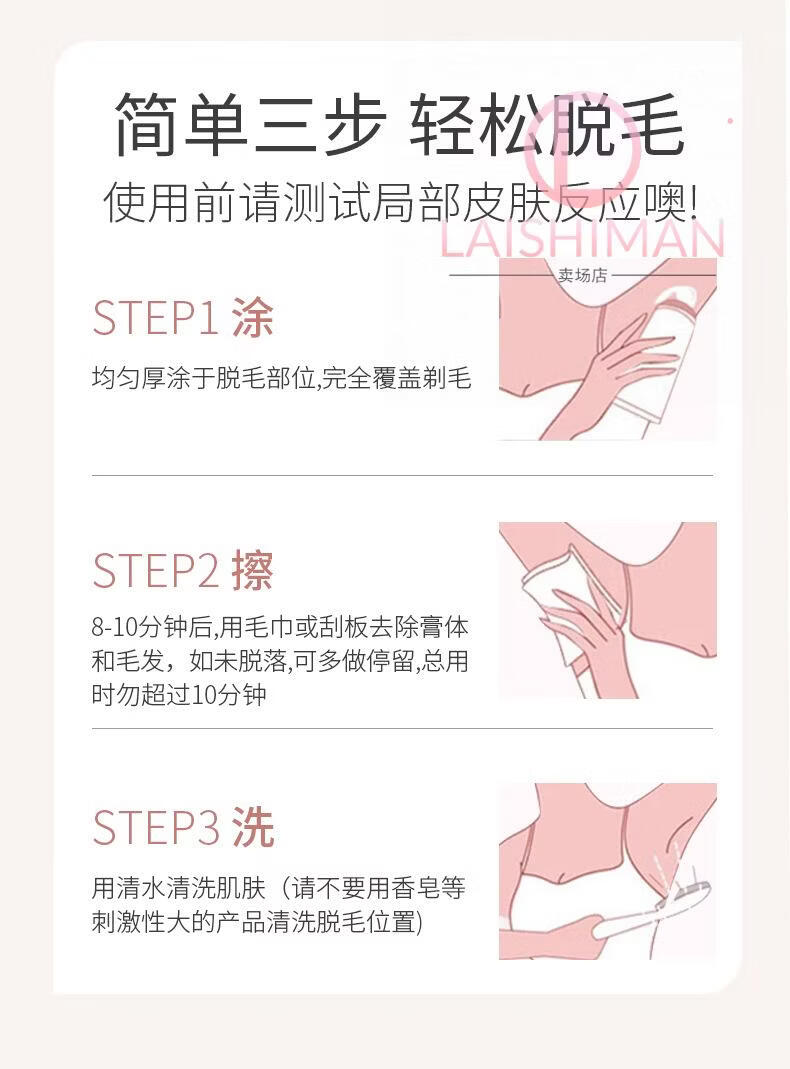 简单三步 轻松脱毛
使用前请测试局部皮肤反应噢!

L
LAISHIMAN
卖场店

STEP1 涂
均匀厚涂于脱毛部位,完全覆盖剃毛

STEP2 擦
8-10分钟后,用毛巾或刮板去除膏体和毛发，如未脱落,可多做停留,总用时勿超过10分钟

STEP3 洗
用清水清洗肌肤（请不要用香皂等刺激性大的产品清洗脱毛位置)